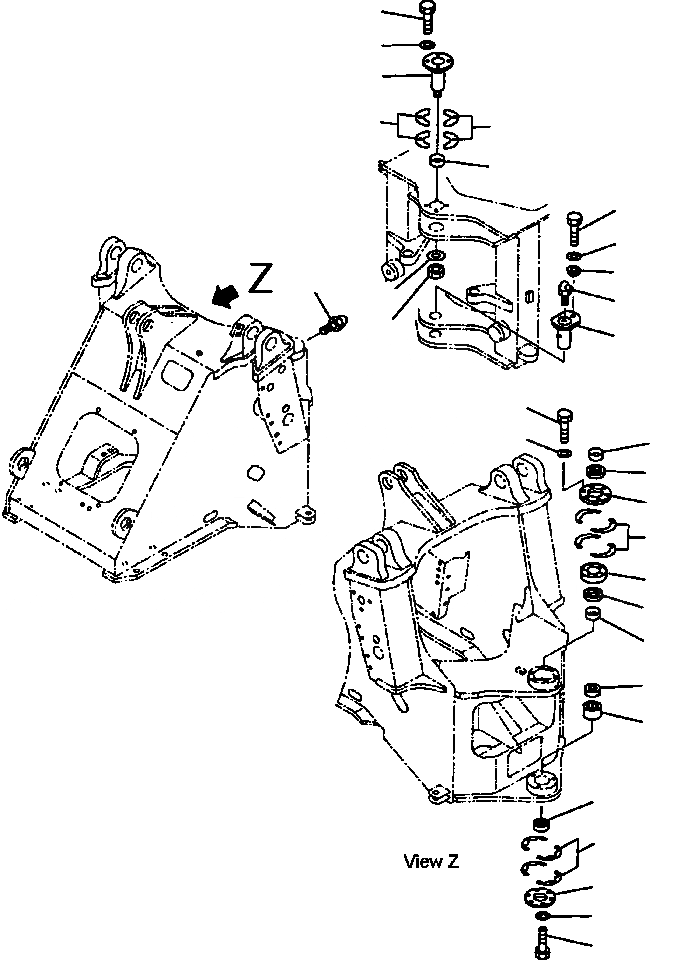 Z

View Z