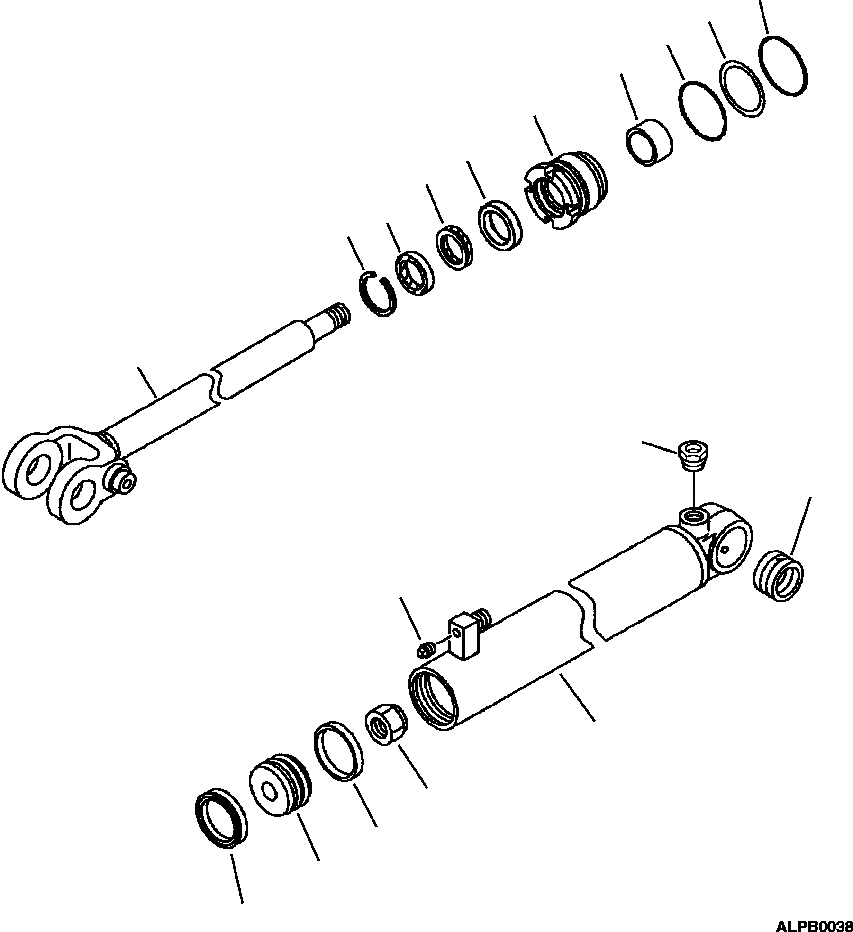 ALPB0038