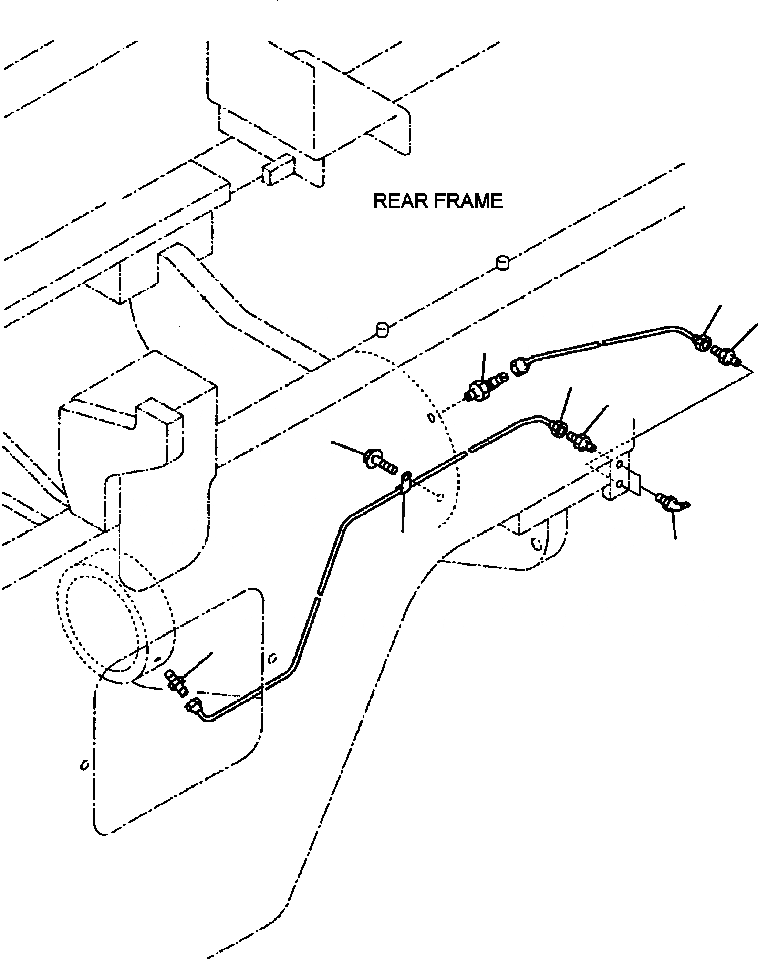 REAR FRAME