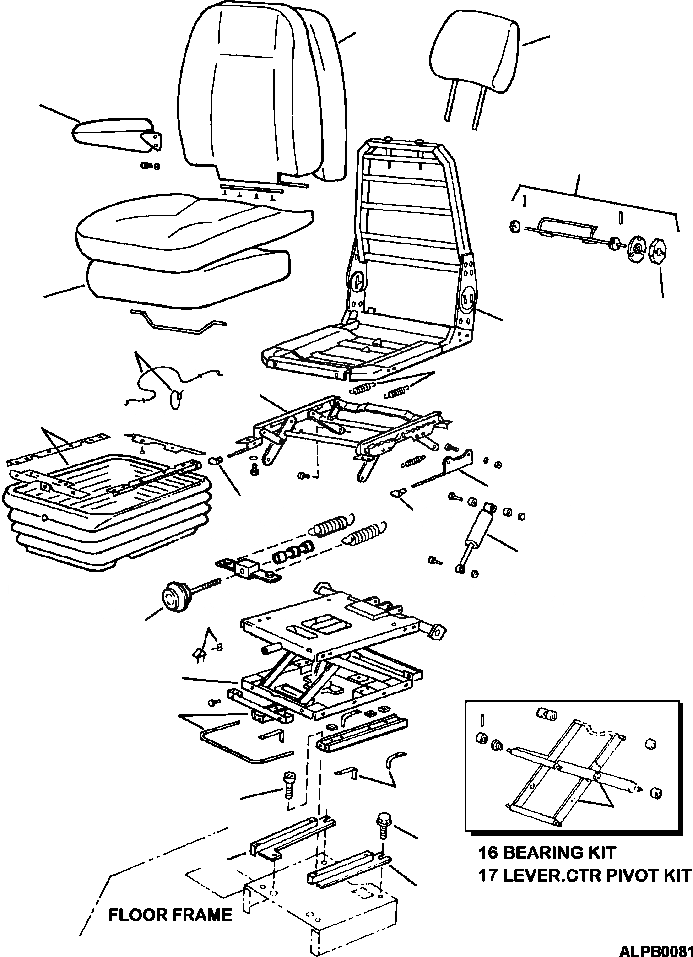 16 BEARING KIT
17 LEVER.CTR PIVOT KIT

FLOOR FRAME

ALPB0081