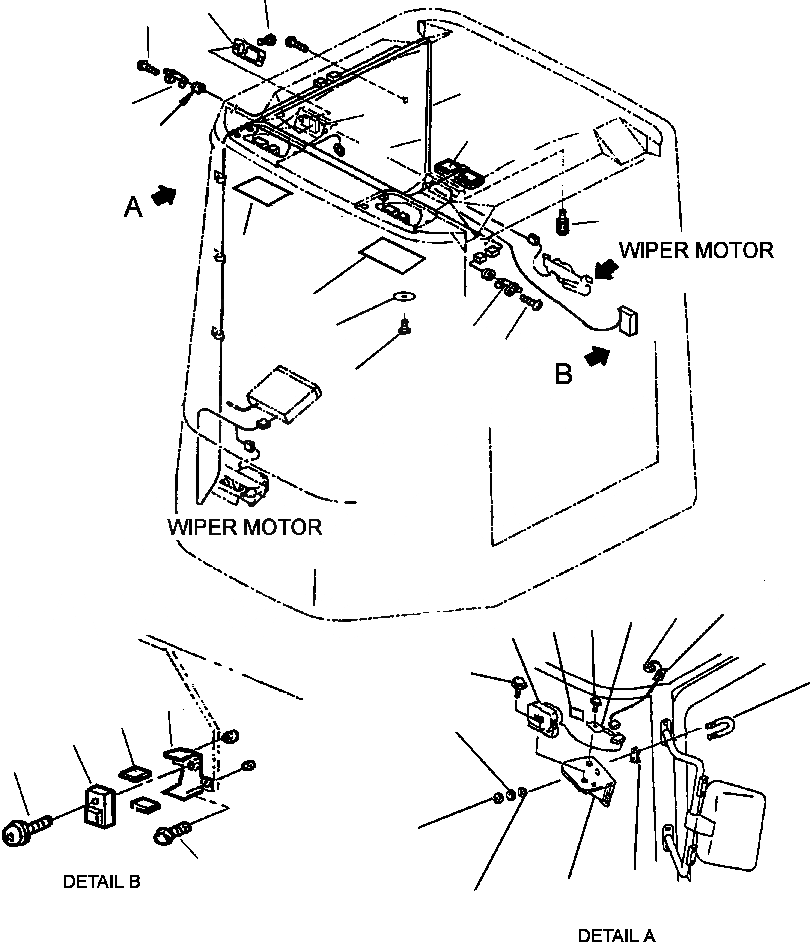 A

WIPER MOTOR

B

WIPER MOTOR

DETAIL B

DETAIL A