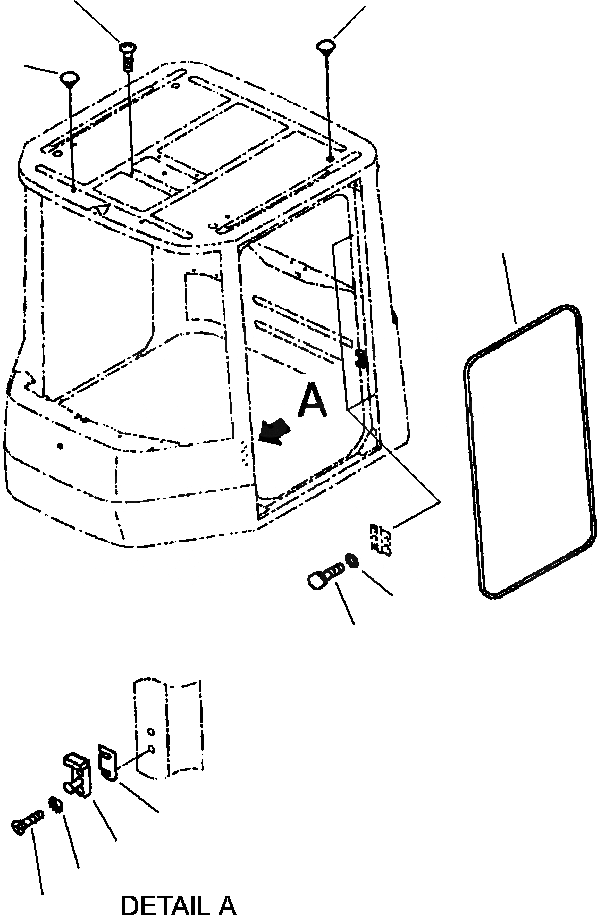 A

DETAIL A