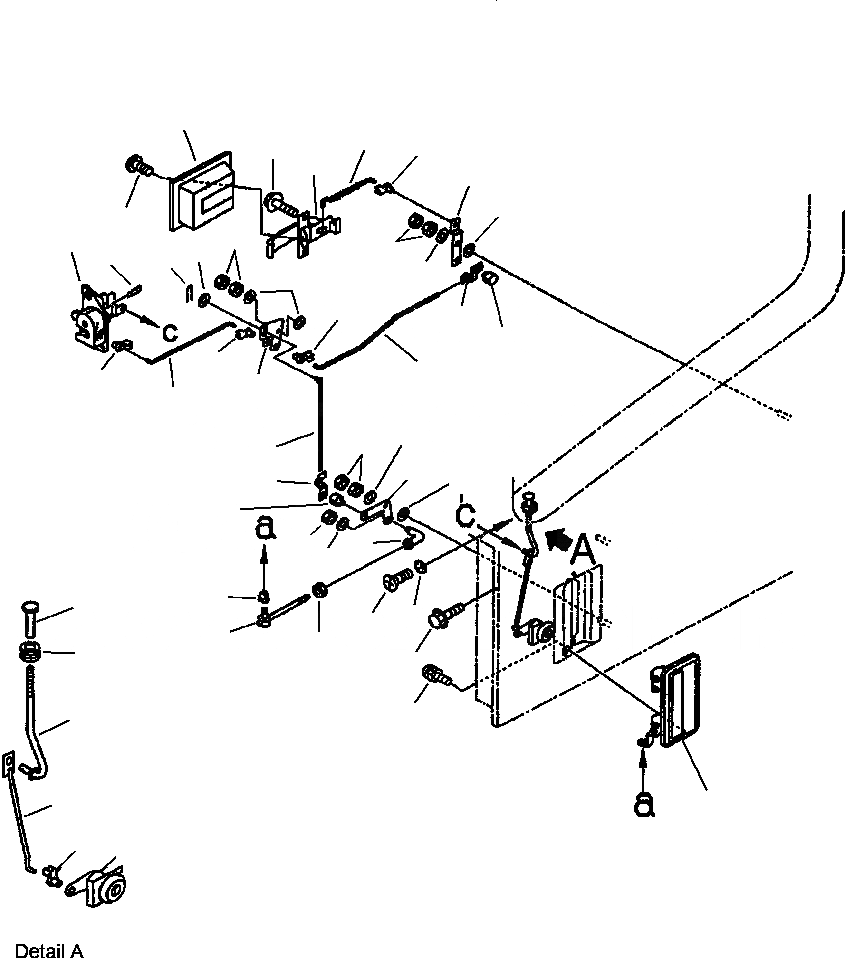 C
a
C
A
a
Detail A