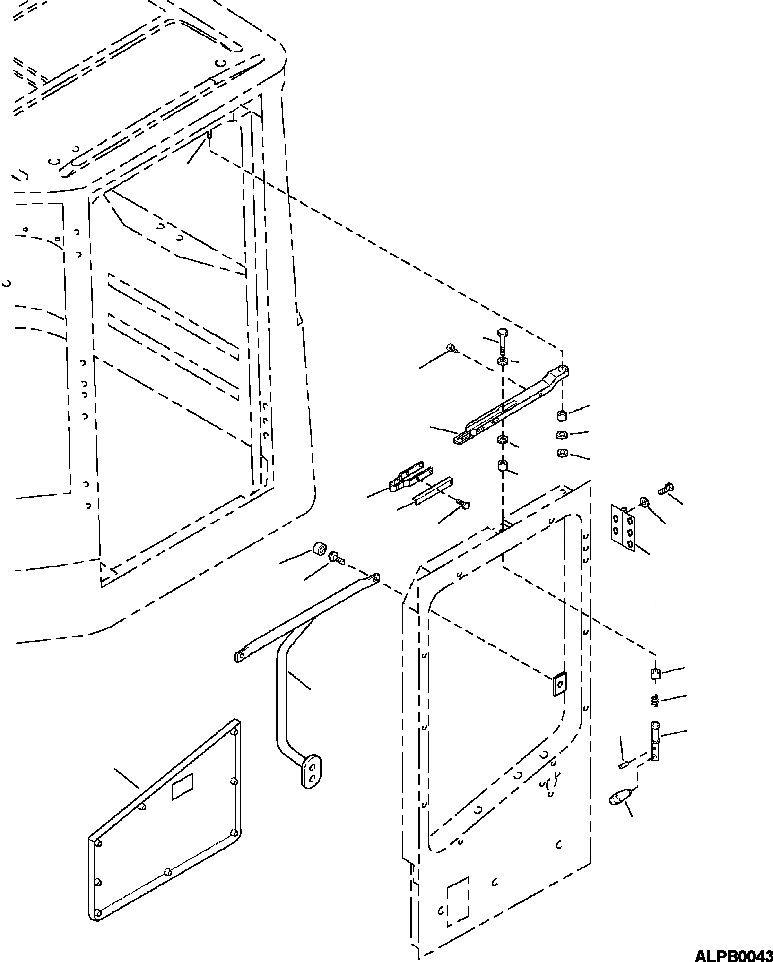 ALPB0043