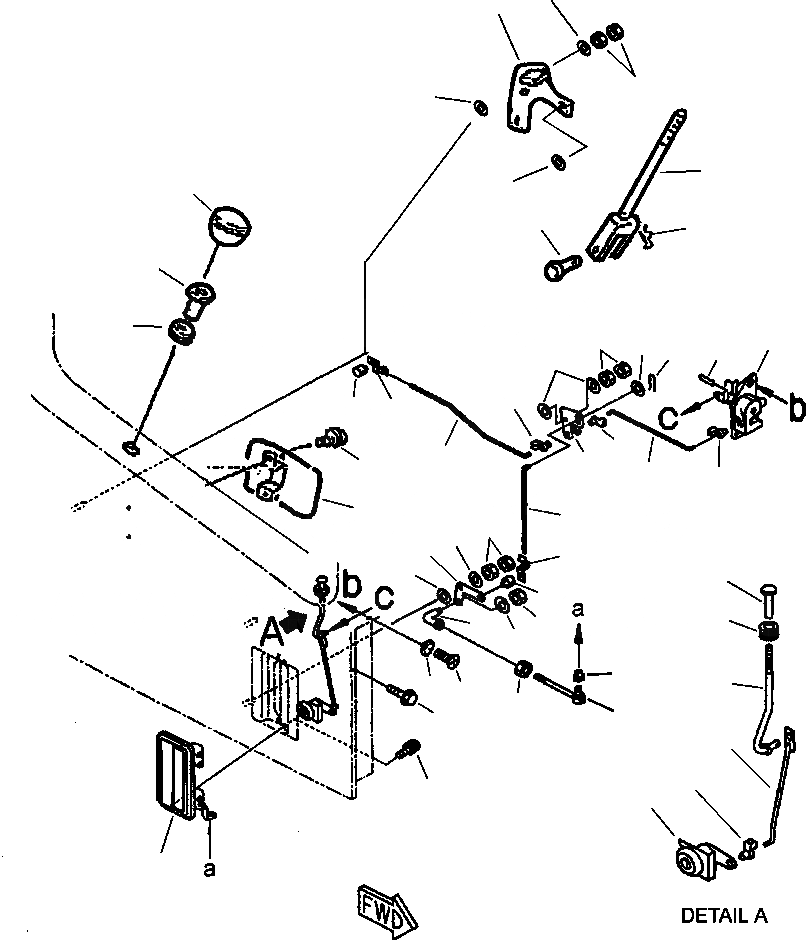 C
b
b
c
A
a
a
FWD
DETAIL A