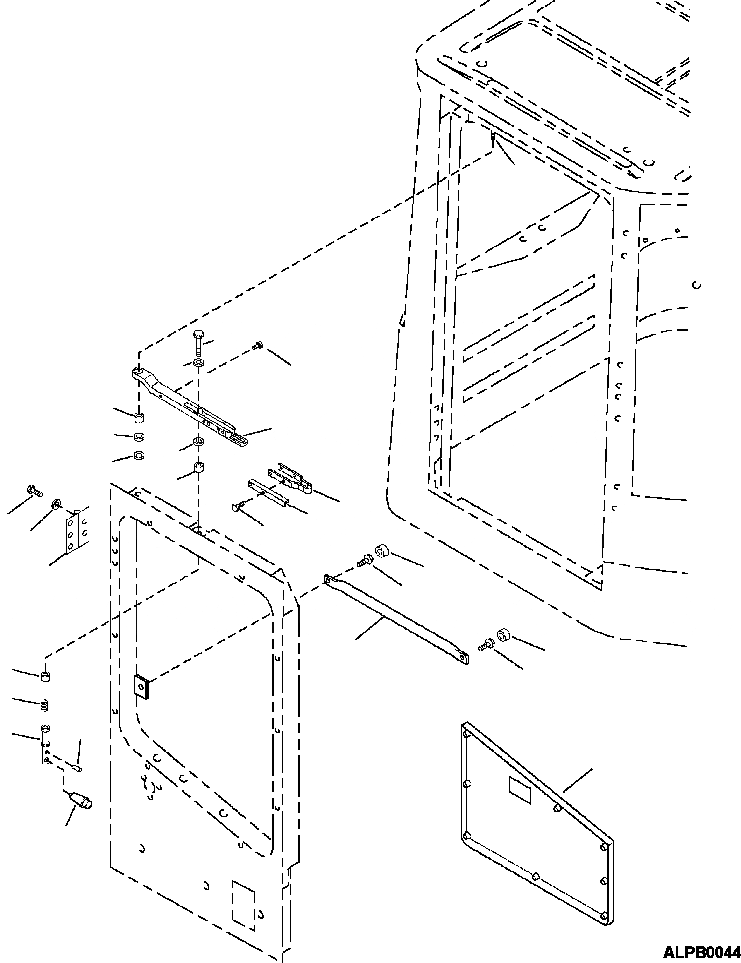 ALPB0044