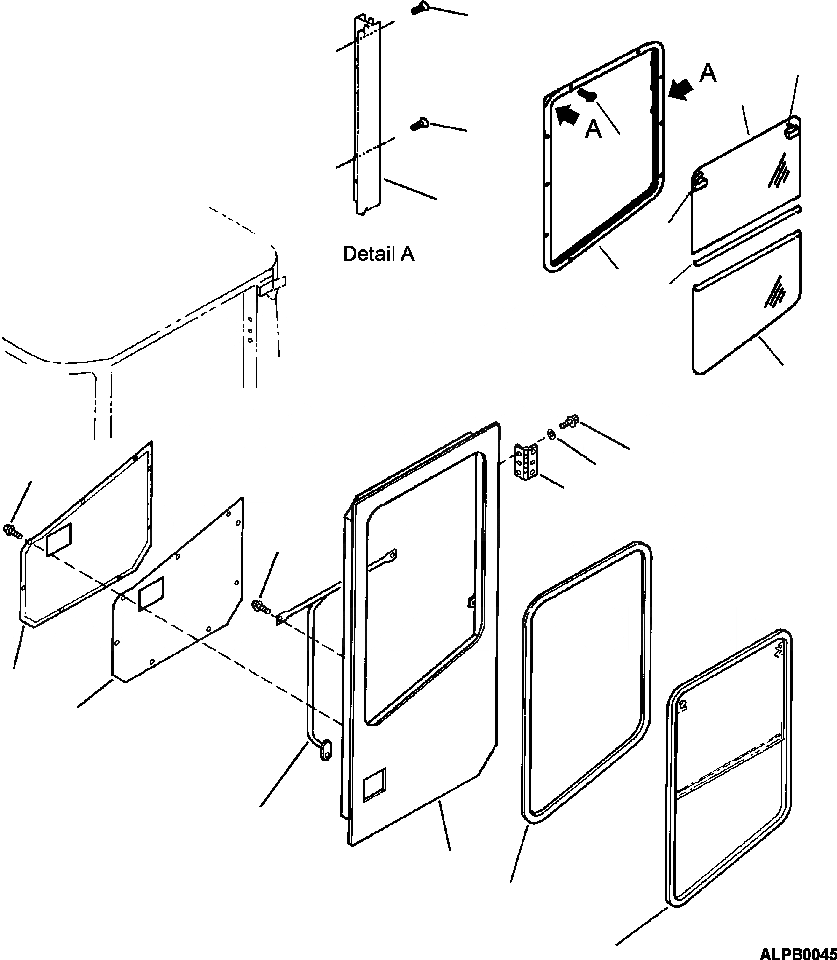 A

A

Detail A

ALPB0045