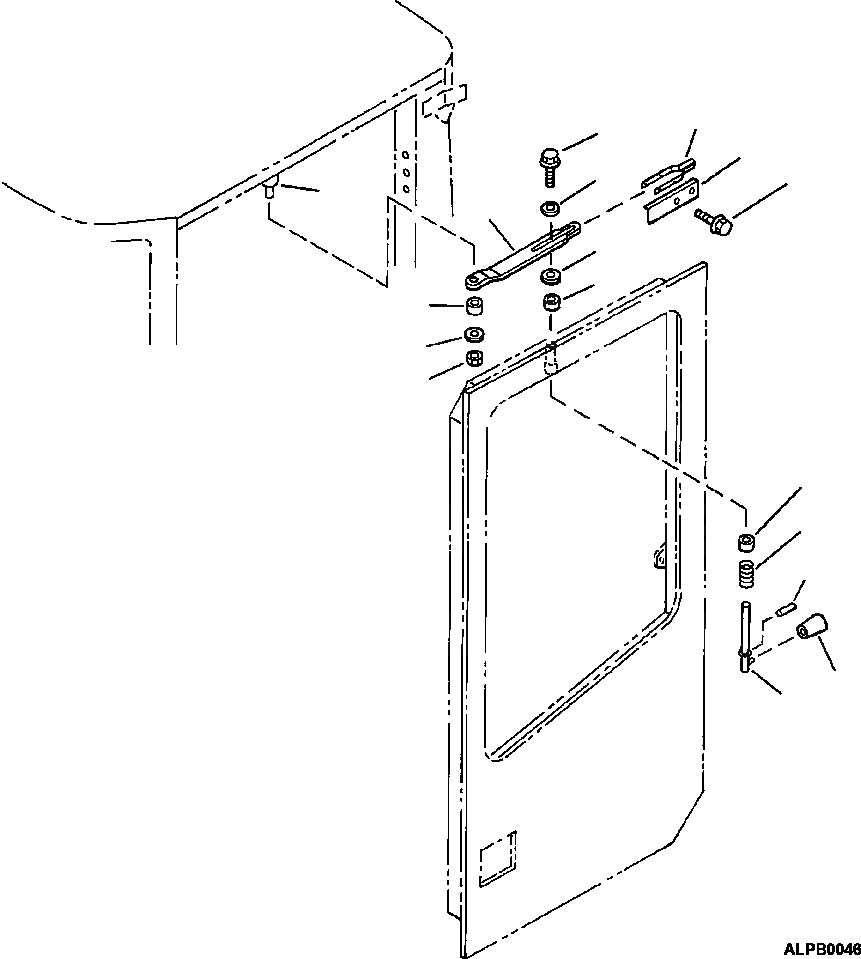 ALPB0046