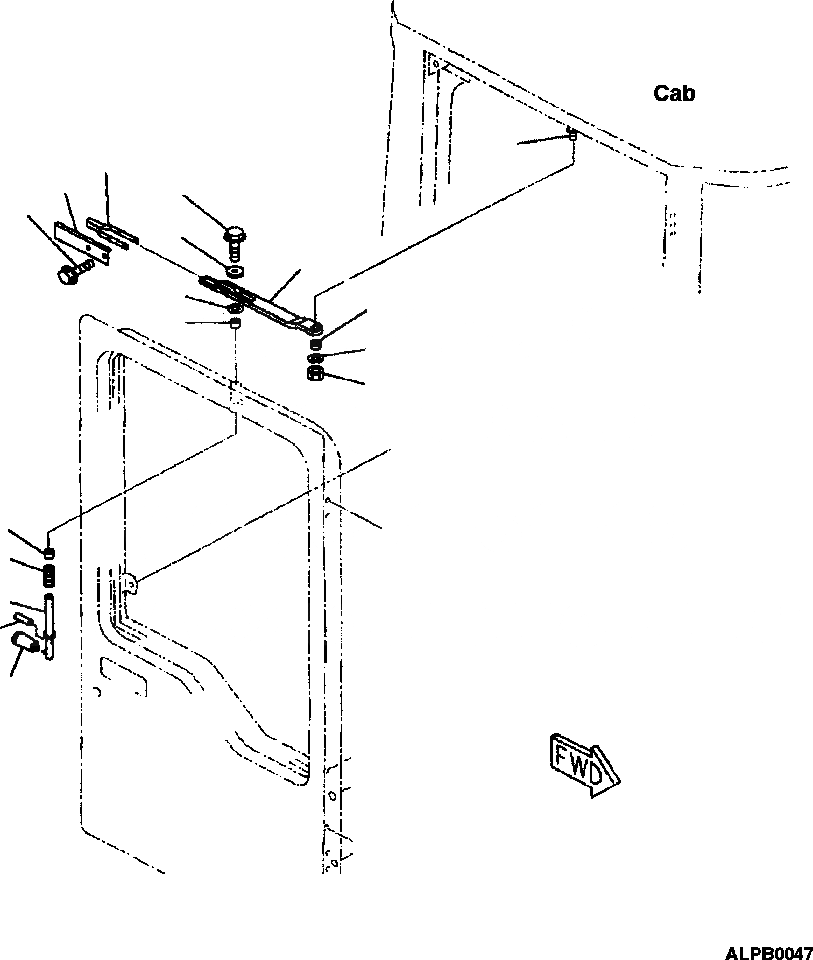 Cab

FWD

ALPB0047