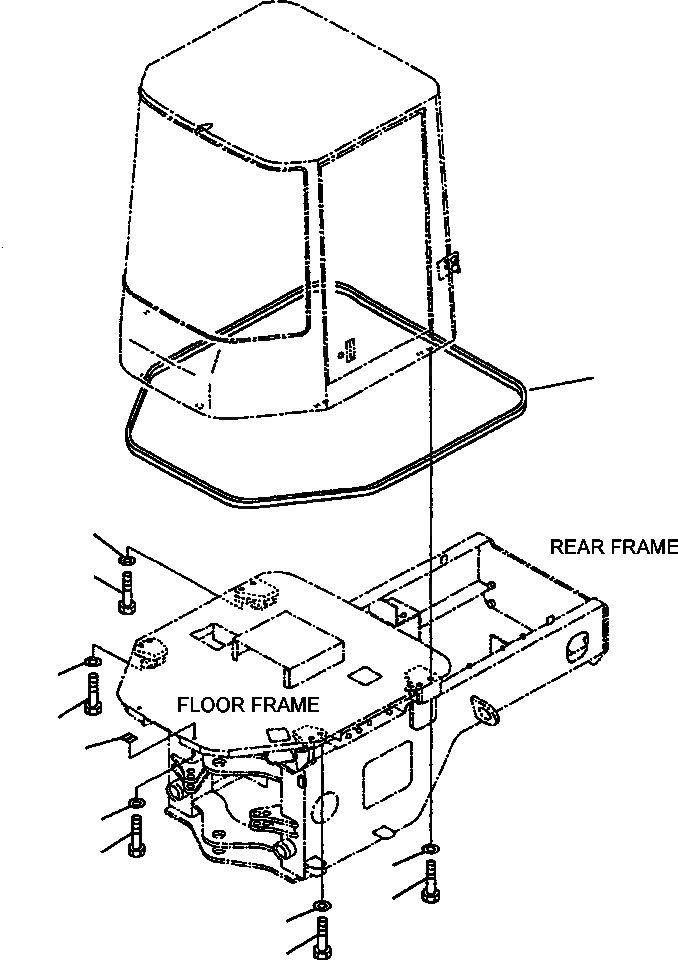 REAR FRAME

FLOOR FRAME