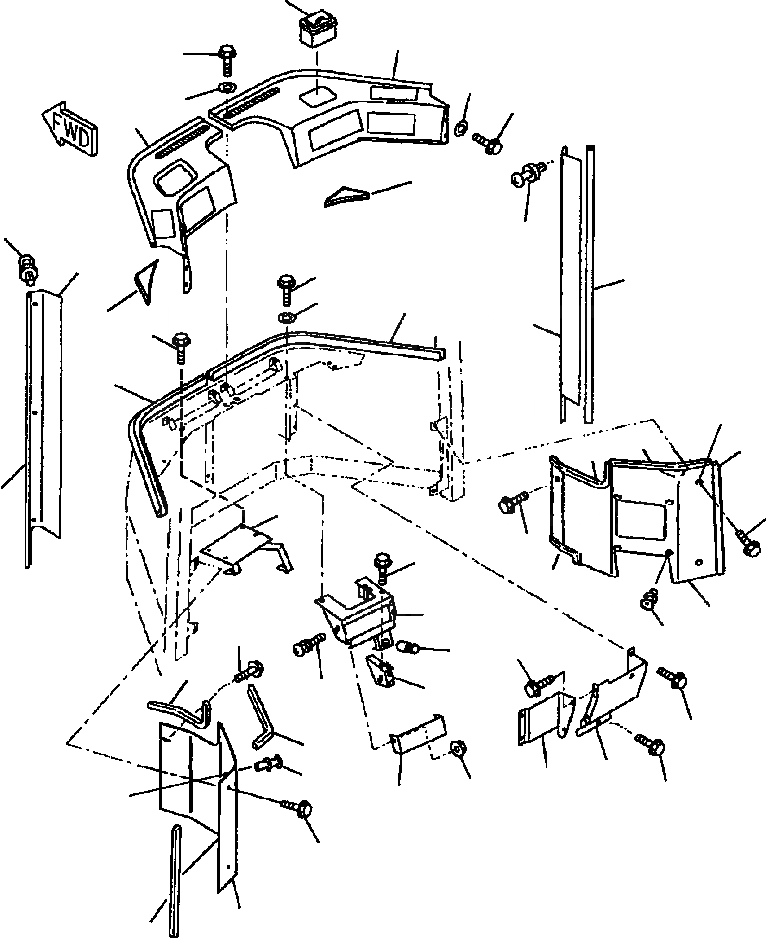 FWD