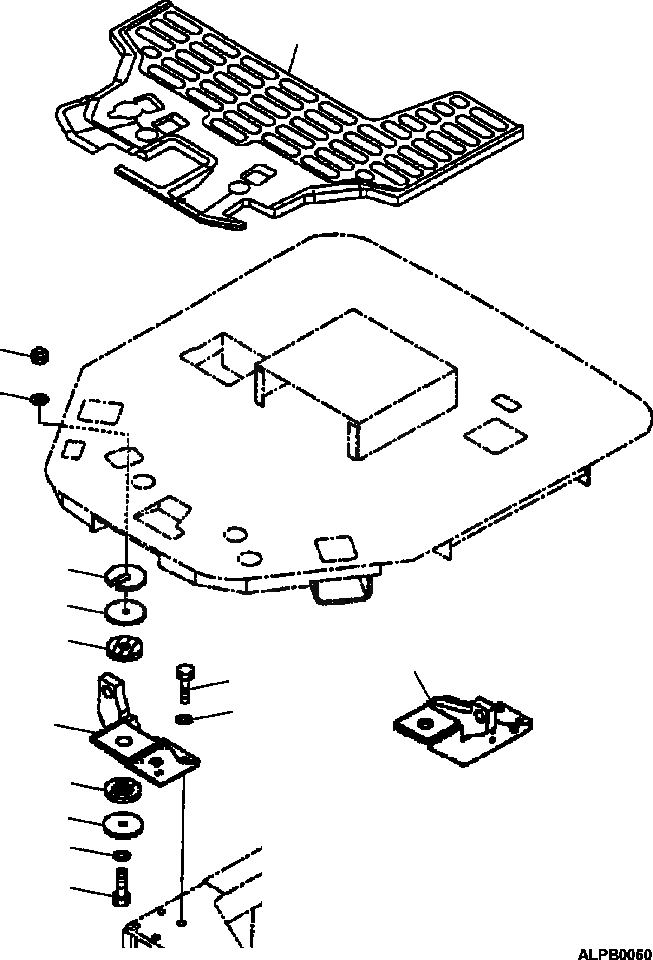 ALPB0060