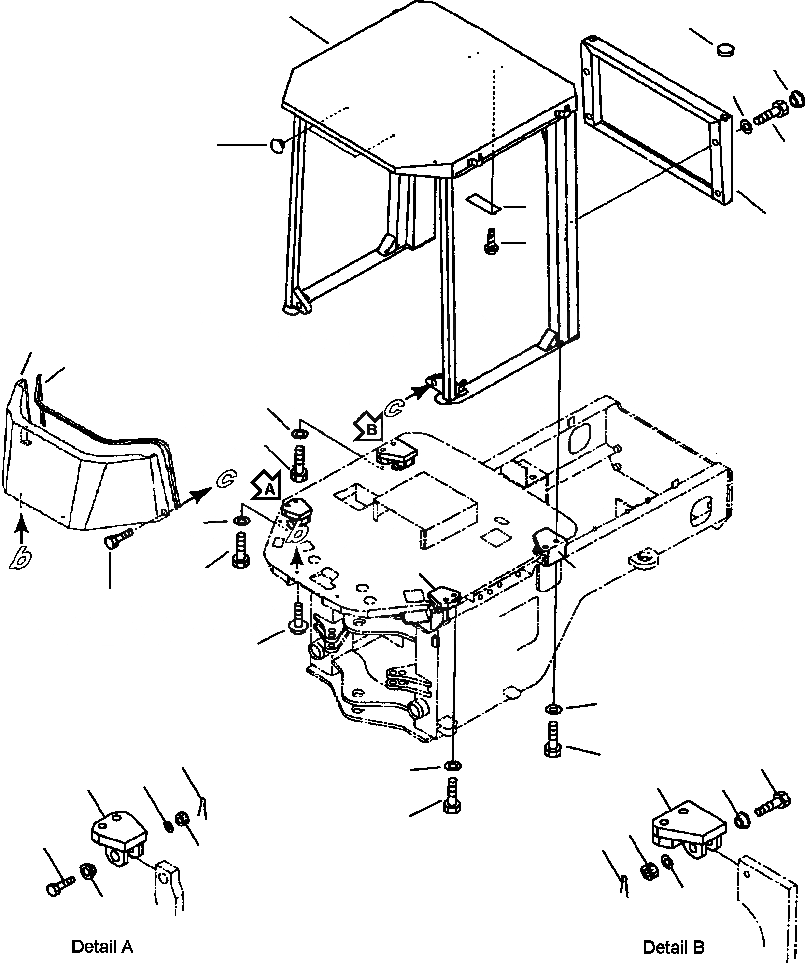 B
C
A
C
b
b
Detail A
Detail B