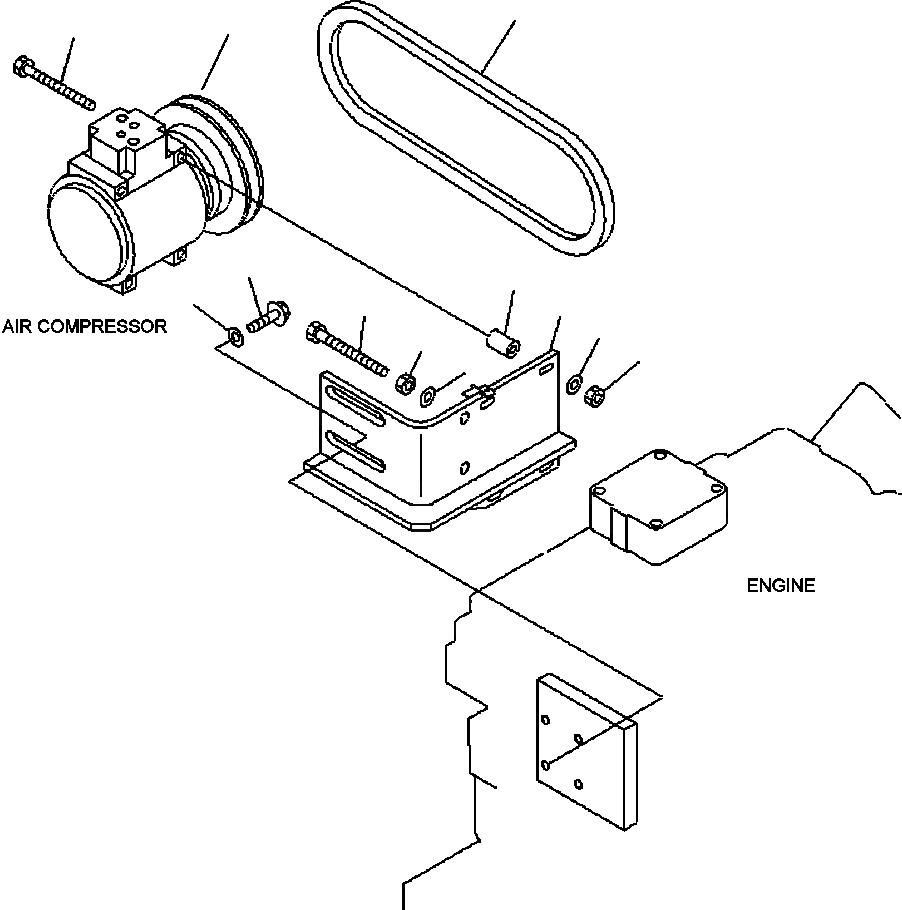 AIR COMPRESSOR

ENGINE