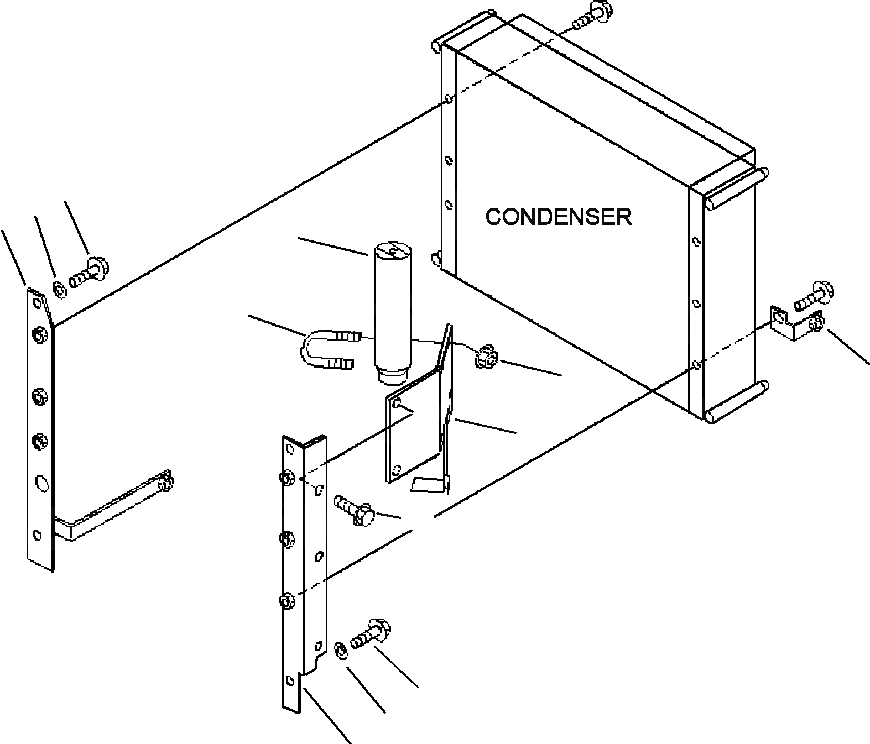 CONDENSER