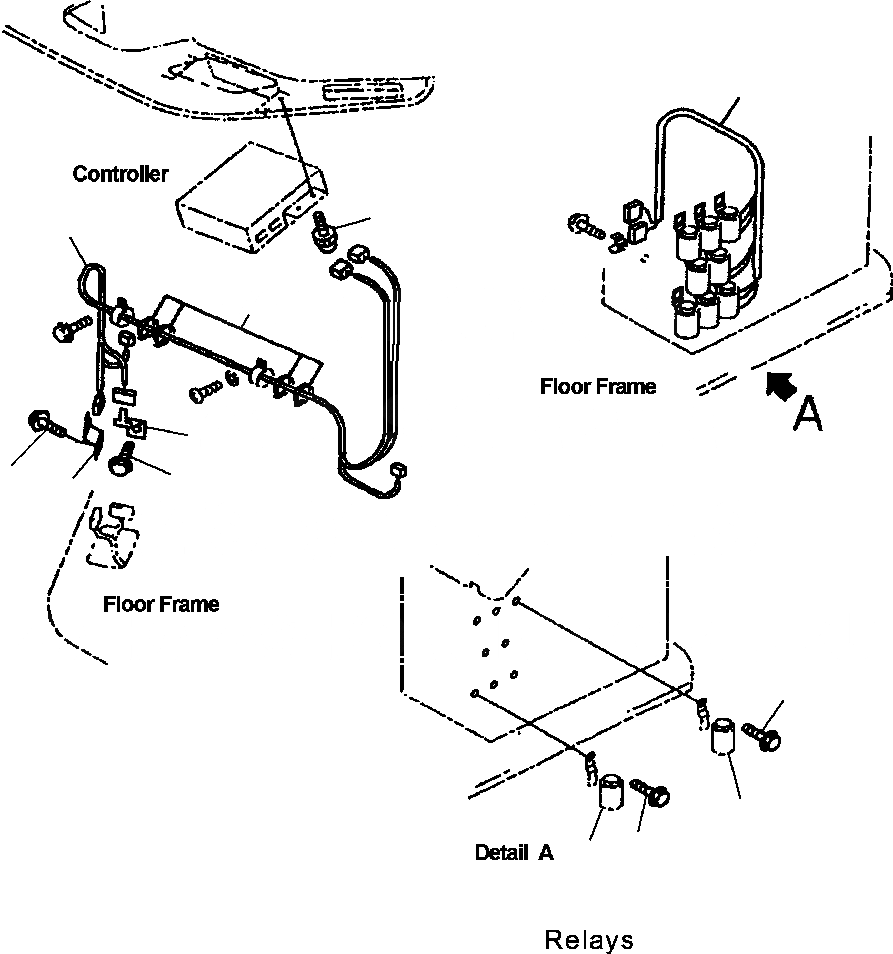 Controller

Floor Frame

A

Floor Frame

Detail A

Relays