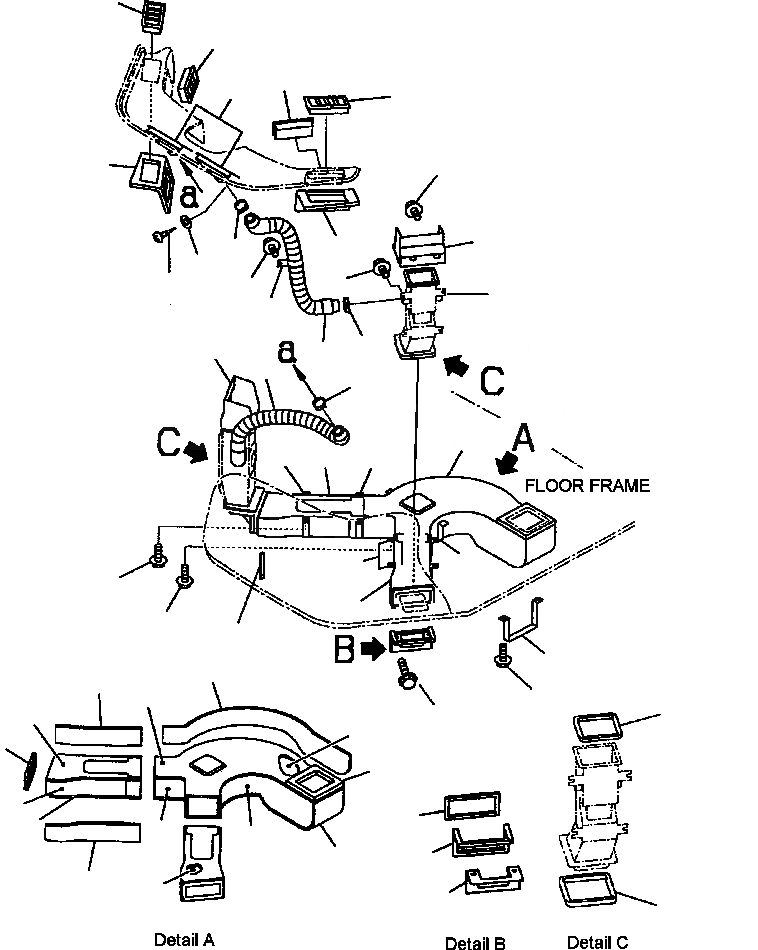 a

a

C

C

A

FLOOR FRAME

B

Detail A

Detail B

Detail C