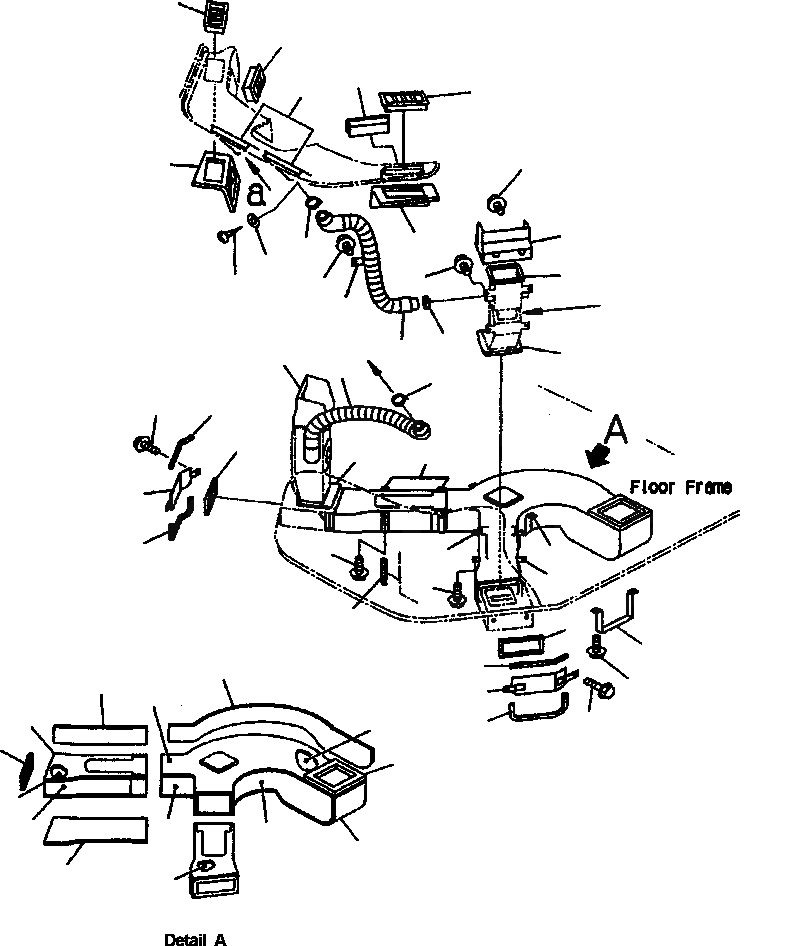 a

A

Floor Frame

Detail A