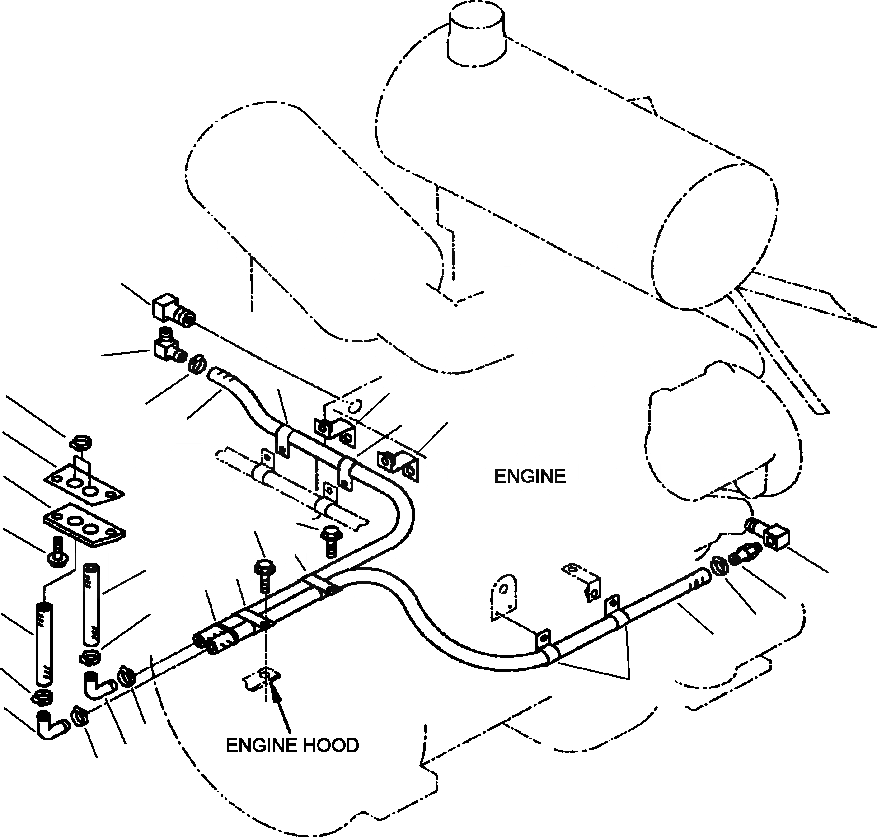 ENGINE

ENGINE HOOD