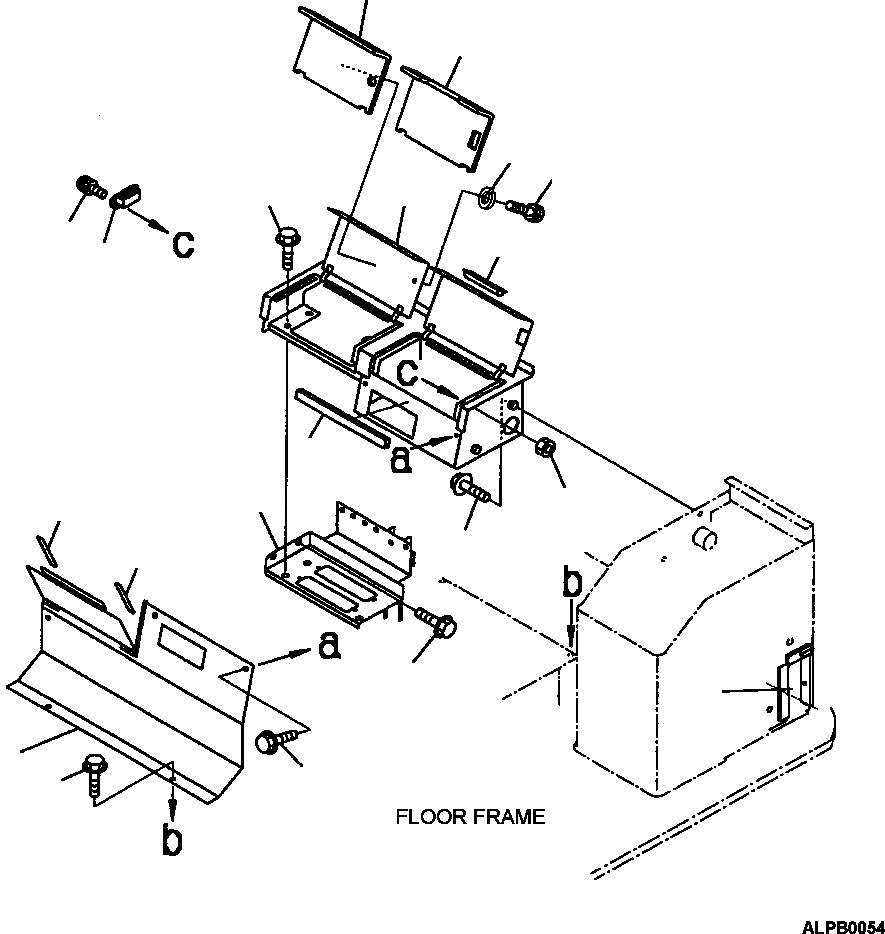 c
c
a
b
a
b
FLOOR FRAME
ALPB0054