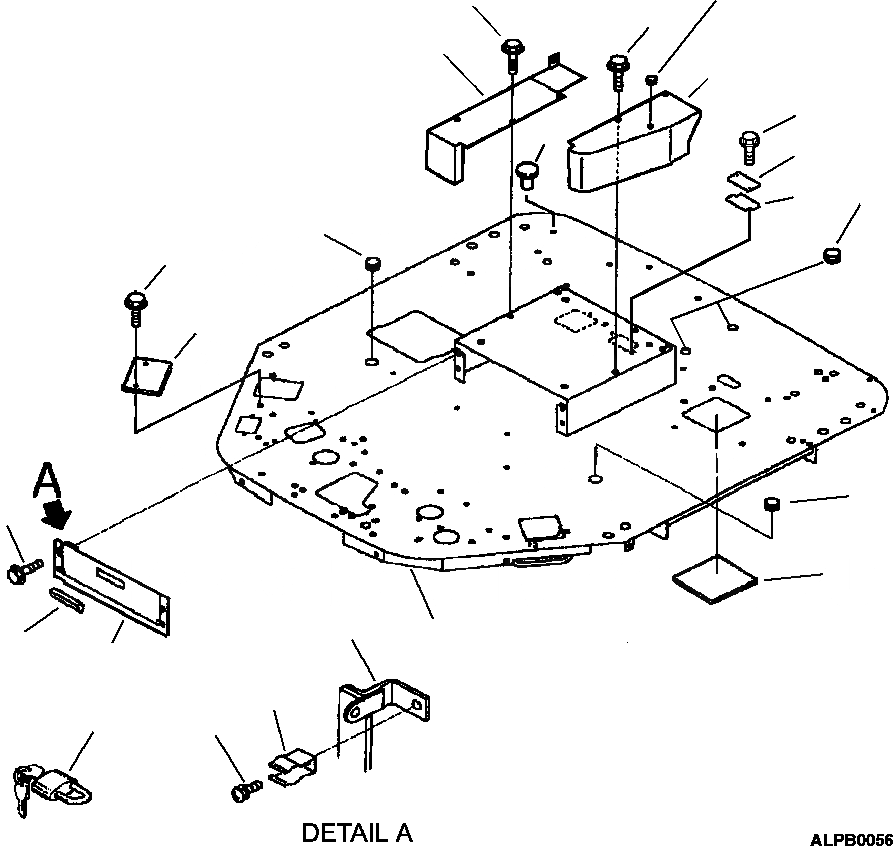 A

DETAIL A

ALPB0056