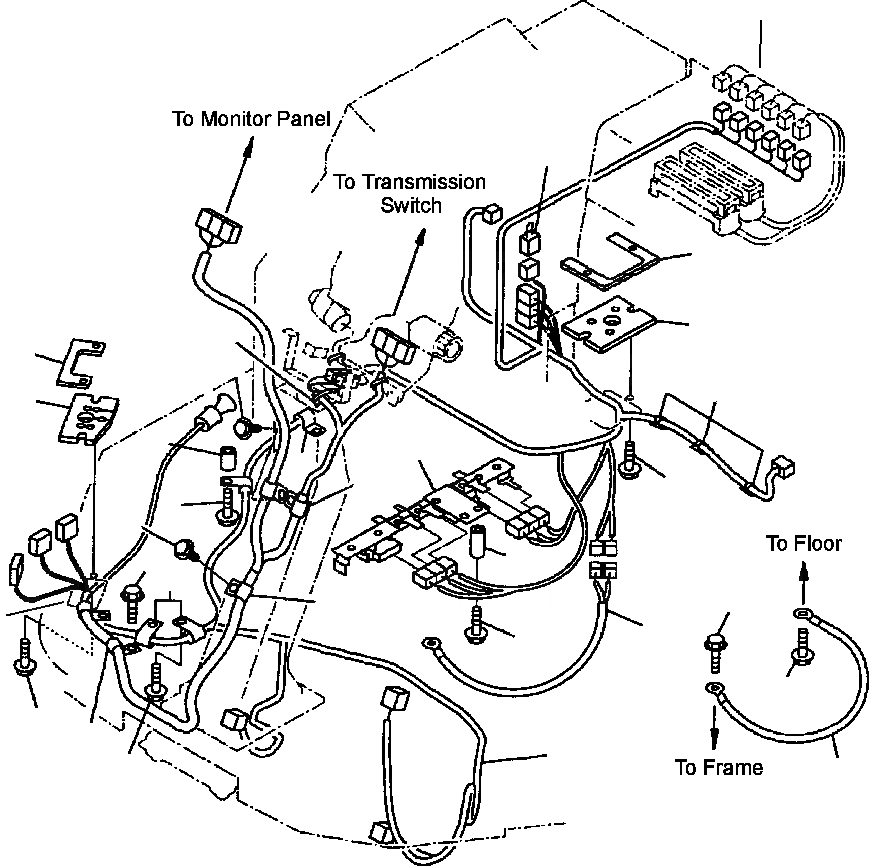 To Monitor Panel

To Transmission Switch

To Floor

To Frame