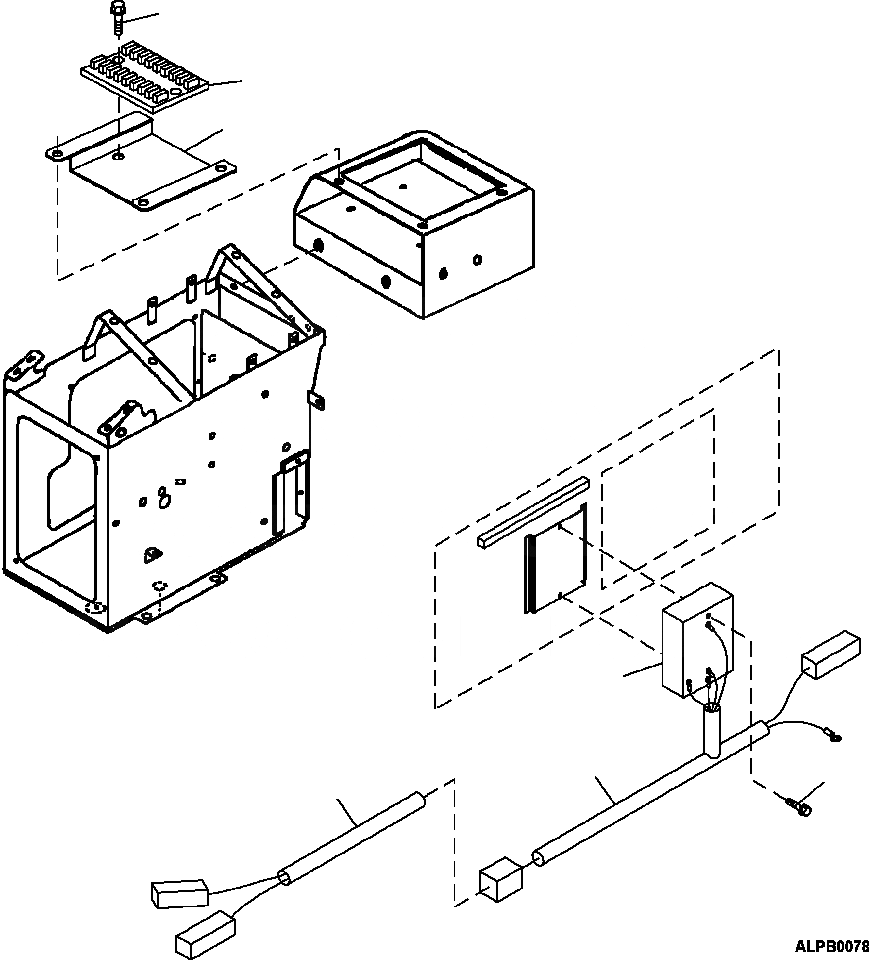 ALPB0078