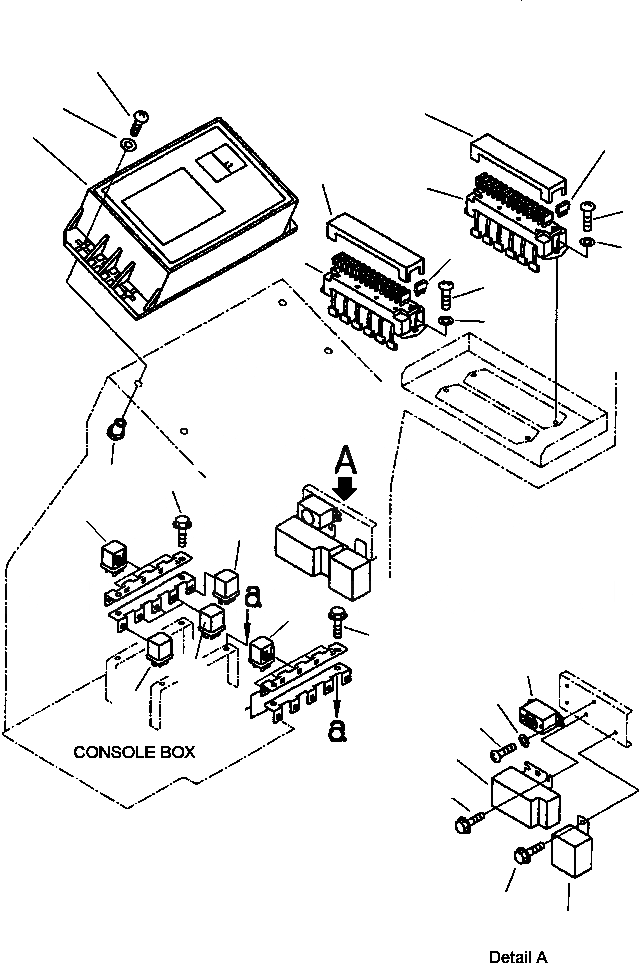 A

a

a

CONSOLE BOX

Detail A