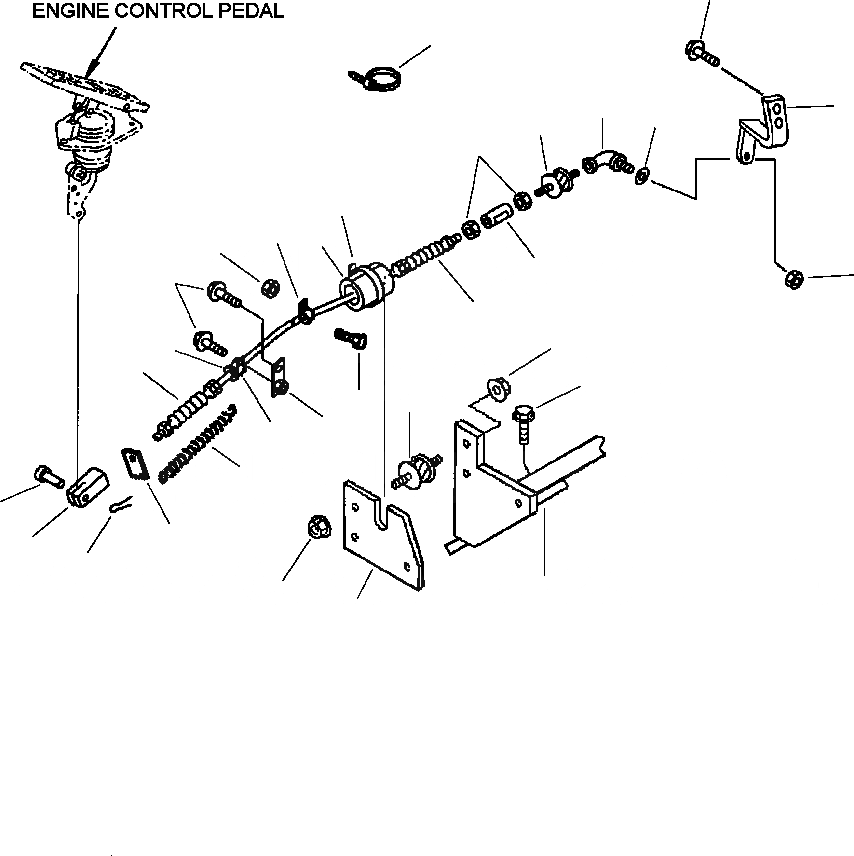 ENGINE CONTROL PEDAL