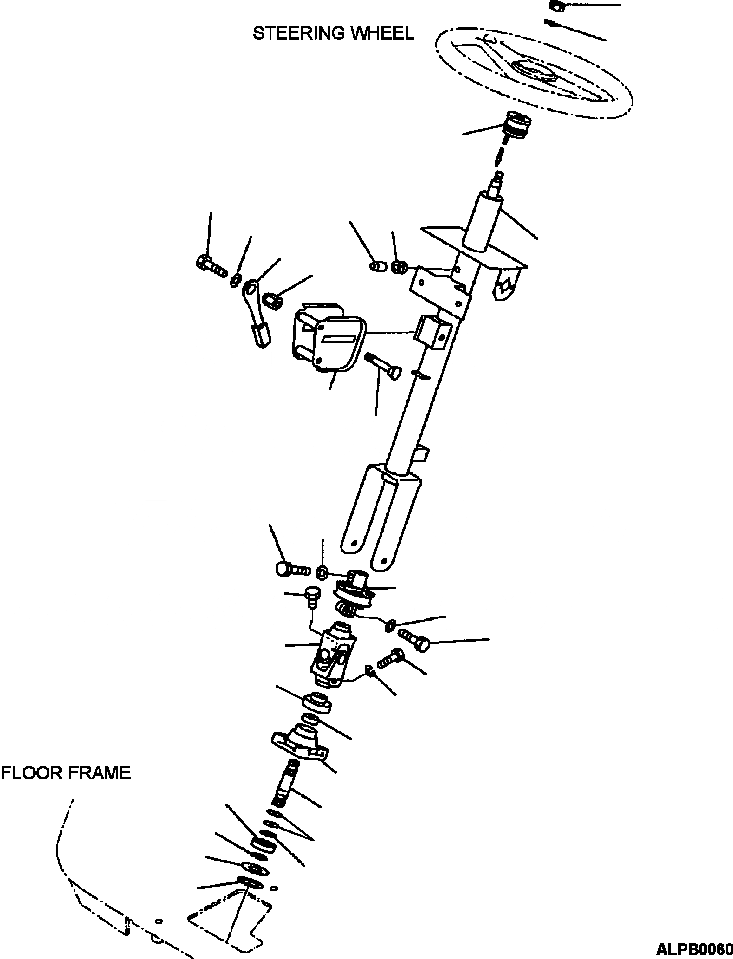 STEERING WHEEL

FLOOR FRAME

ALPB0060