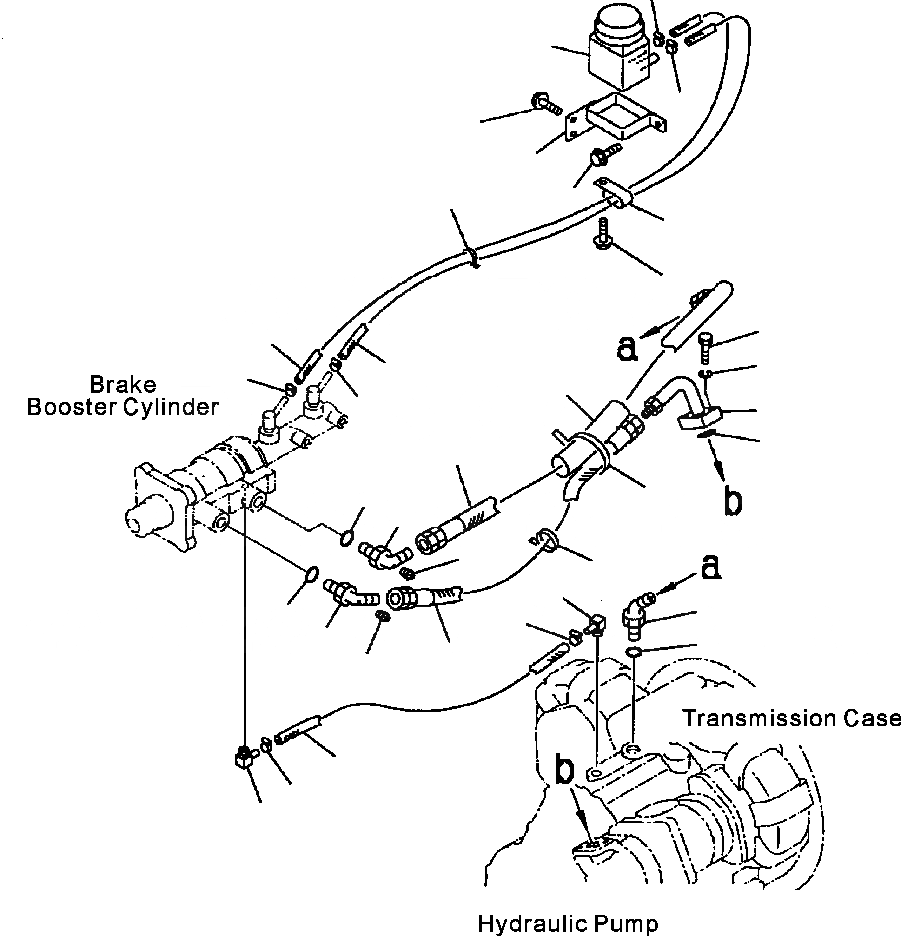 Brake Booster Cylinder

a

b

a

Transmission Case

b

Hydraulic Pump