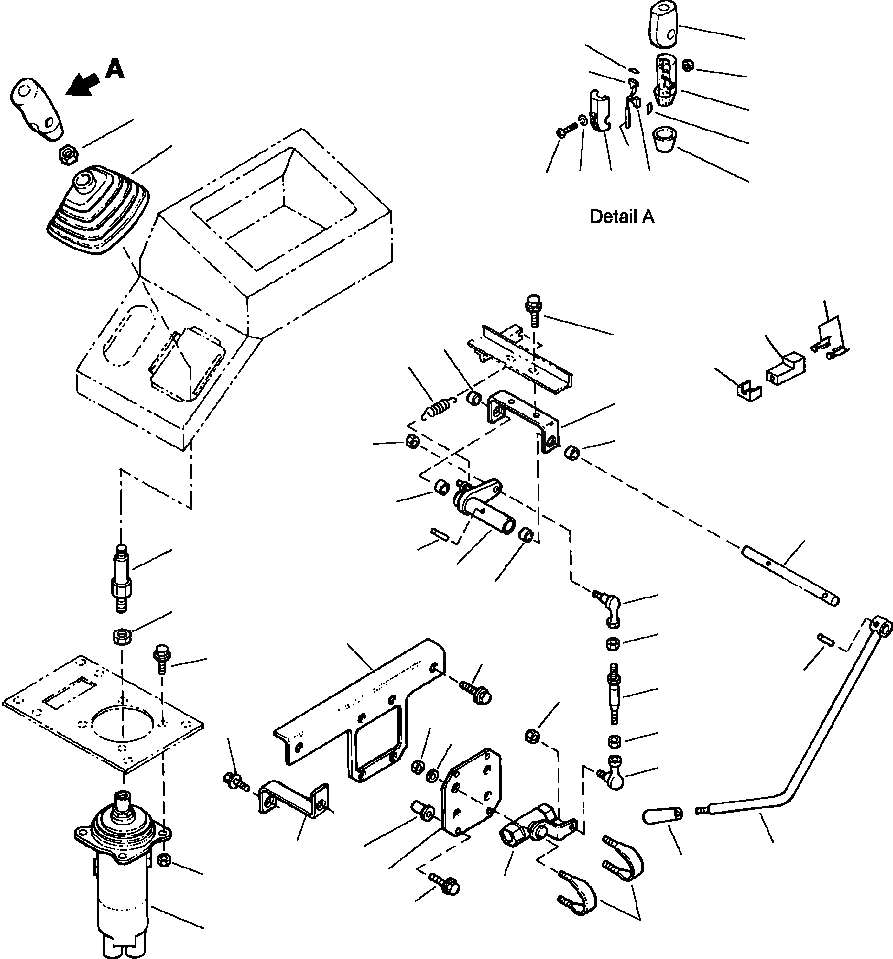 A

Detail A