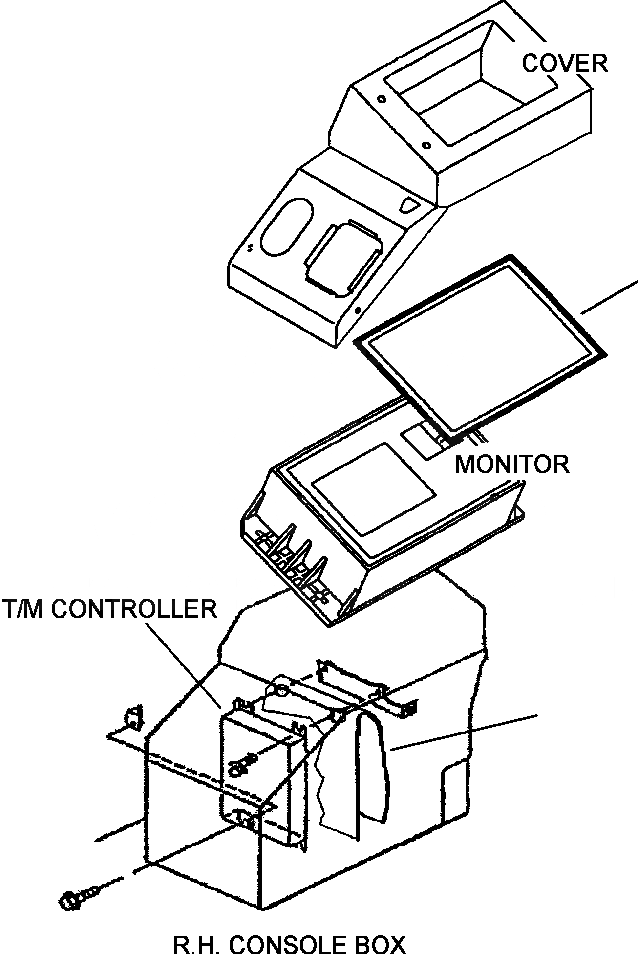 COVER

MONITOR

T/M CONTROLLER

R.H. CONSOLE BOX