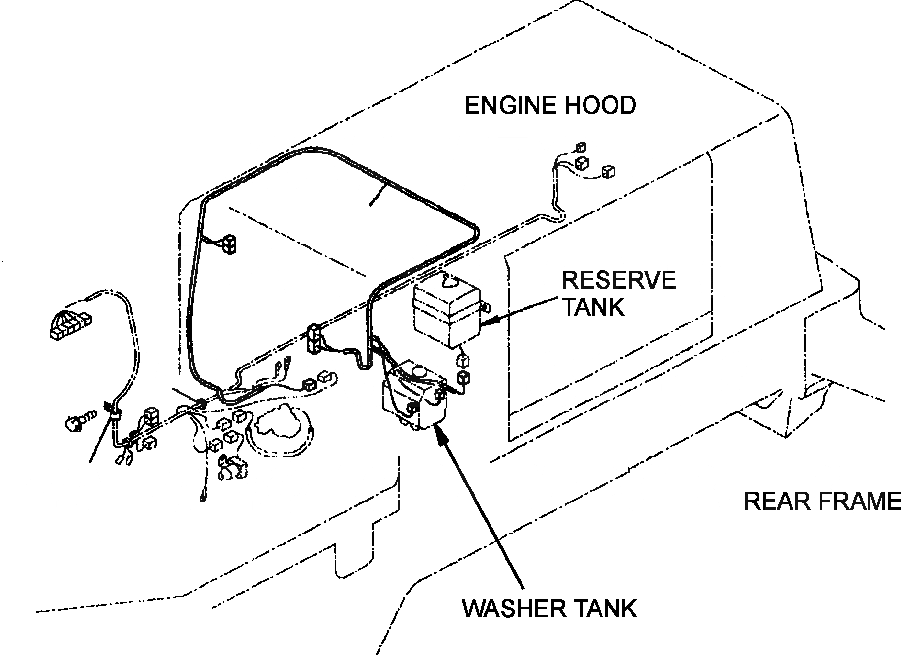 ENGINE HOOD

RESERVE TANK

REAR FRAME

WASHER TANK