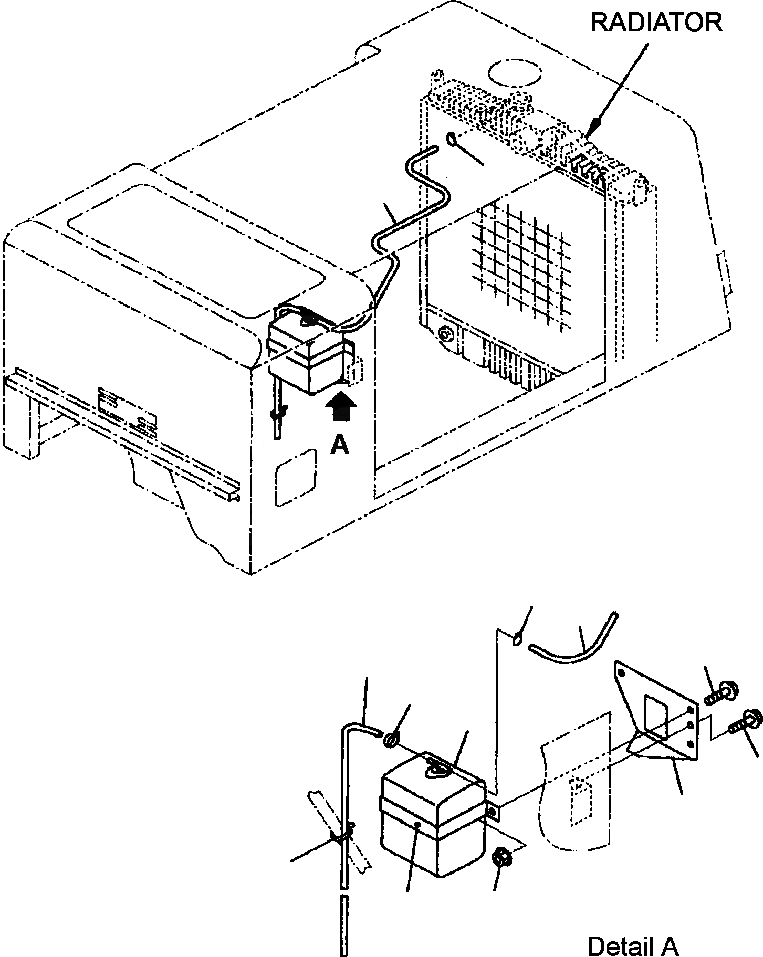 RADIATOR

A

Detail A