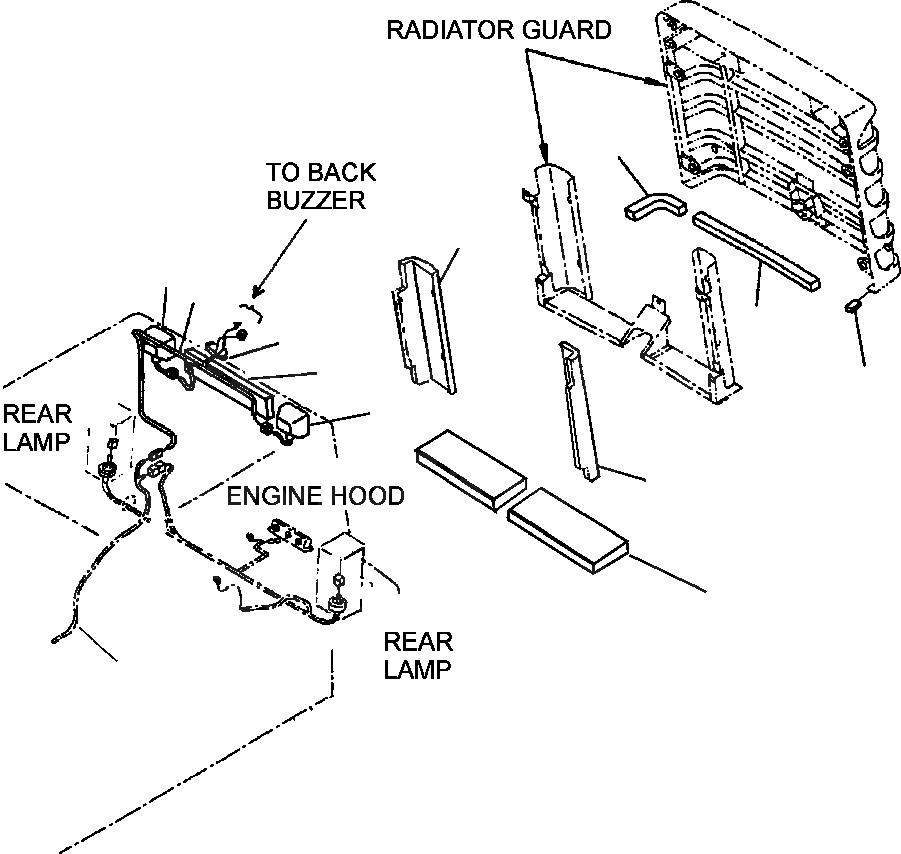 RADIATOR GUARD

TO BACK BUZZER

REAR LAMP

ENGINE HOOD

REAR LAMP