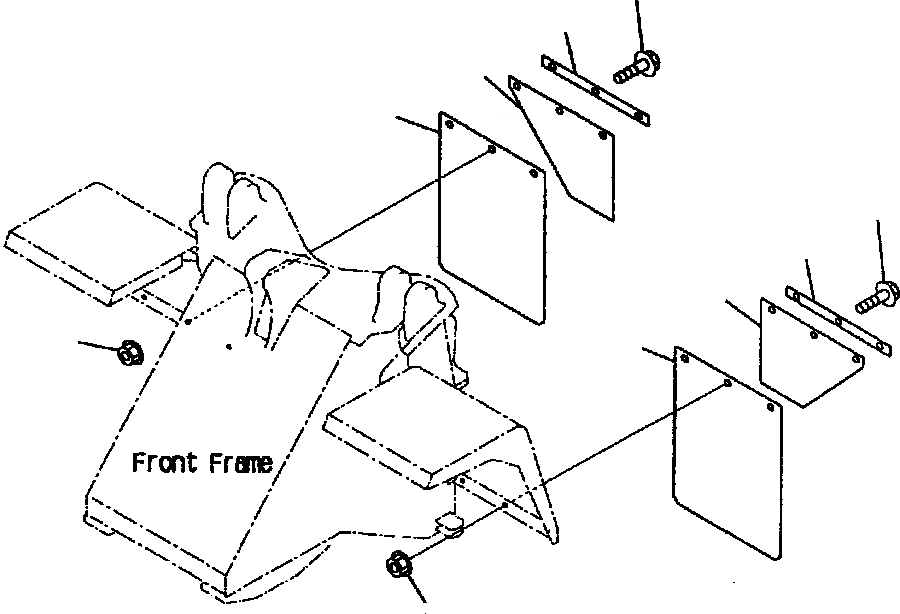 Front Frame