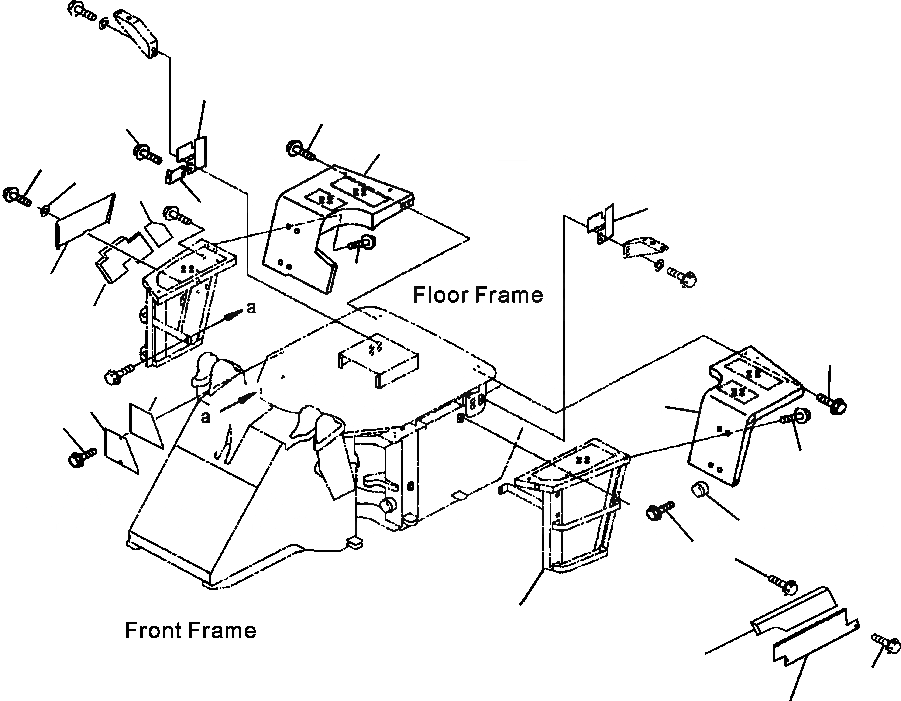 Floor Frame

a

a

Front Frame