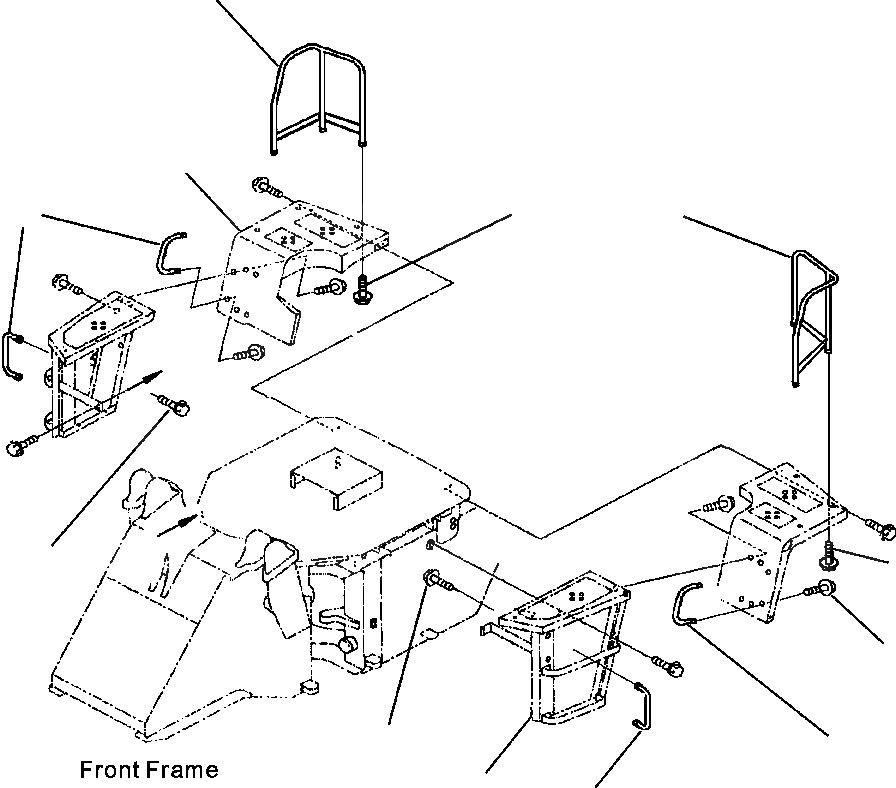 Front Frame