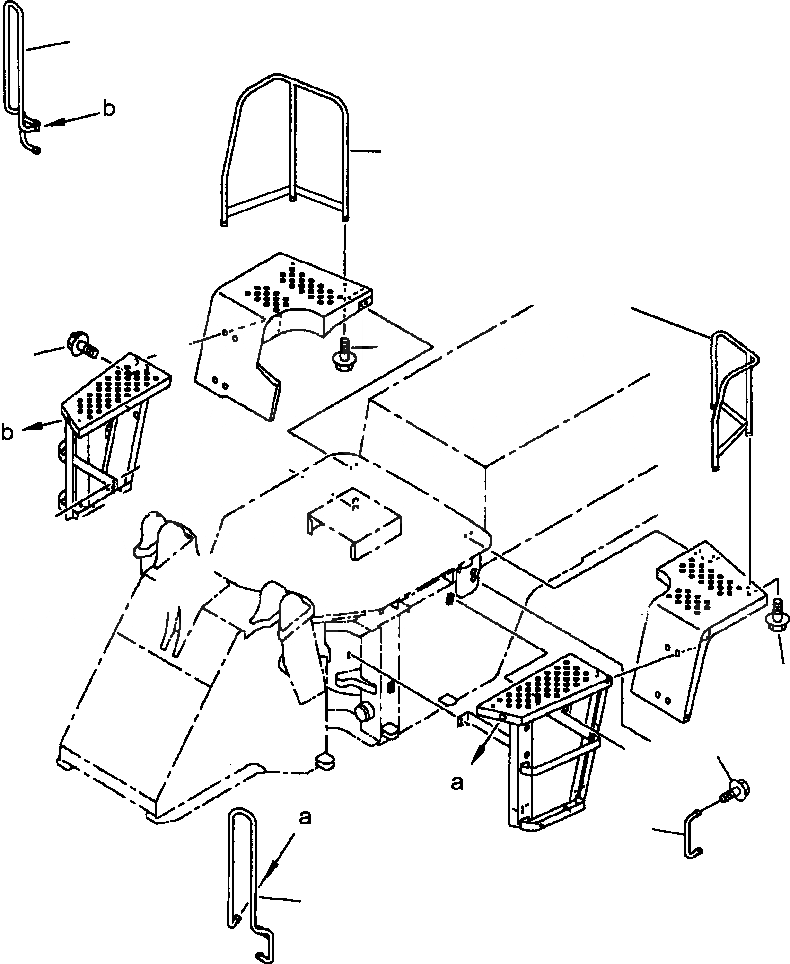 b

b

a

a