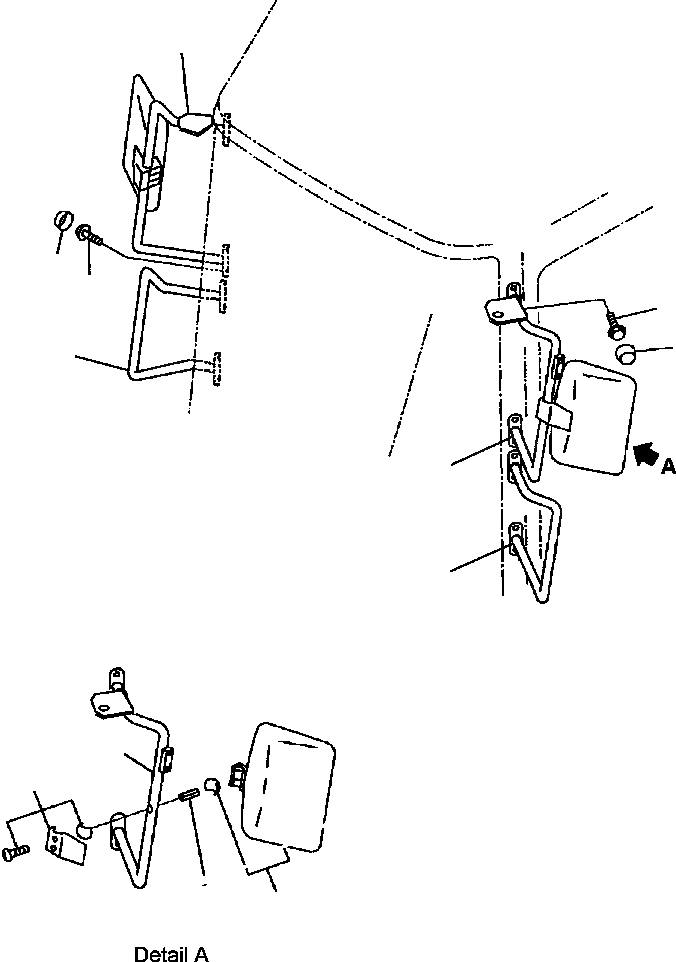 A

Detail A