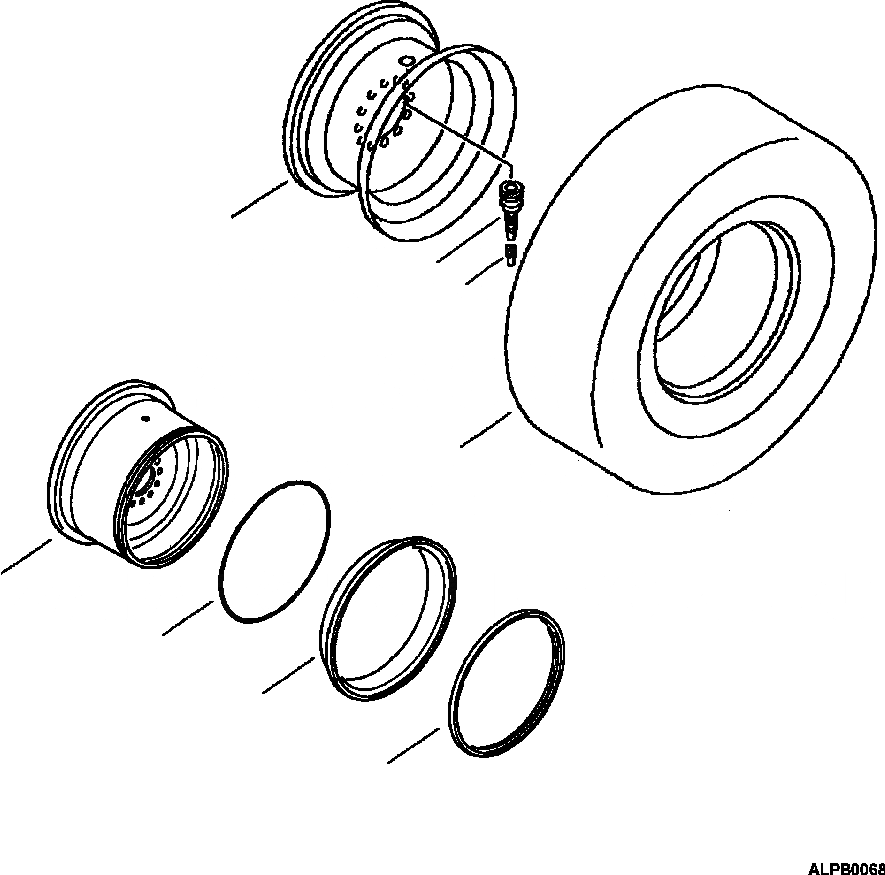 ALPB0068