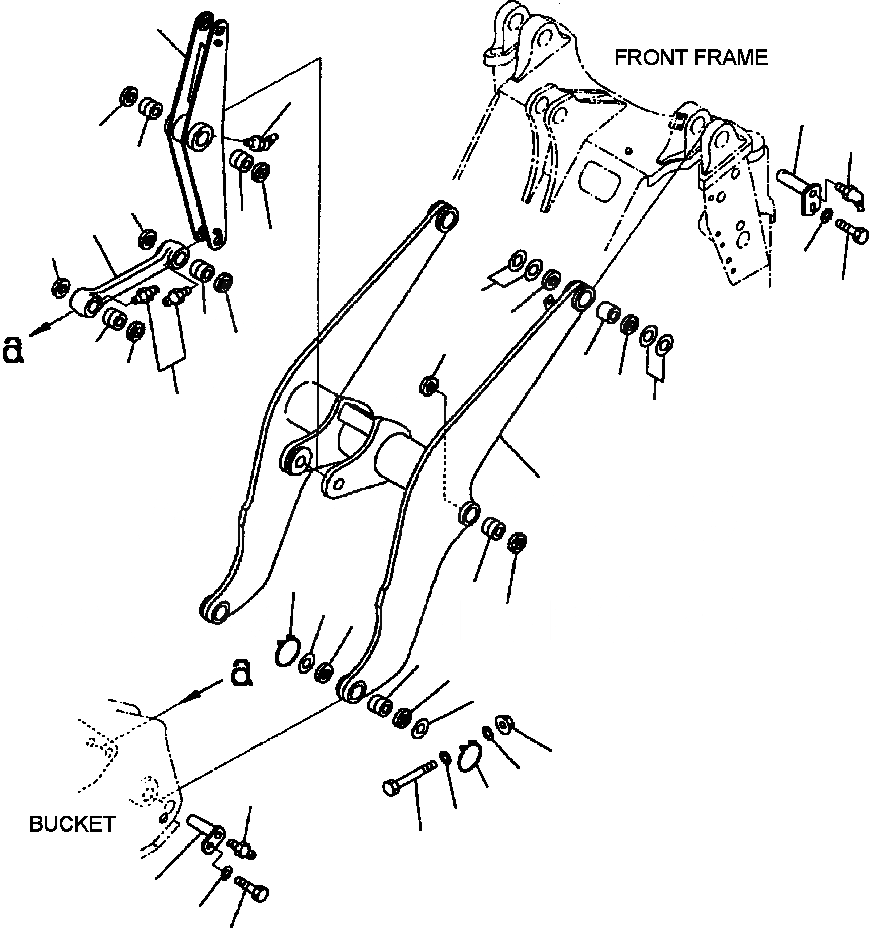 FRONT FRAME

a

a

BUCKET