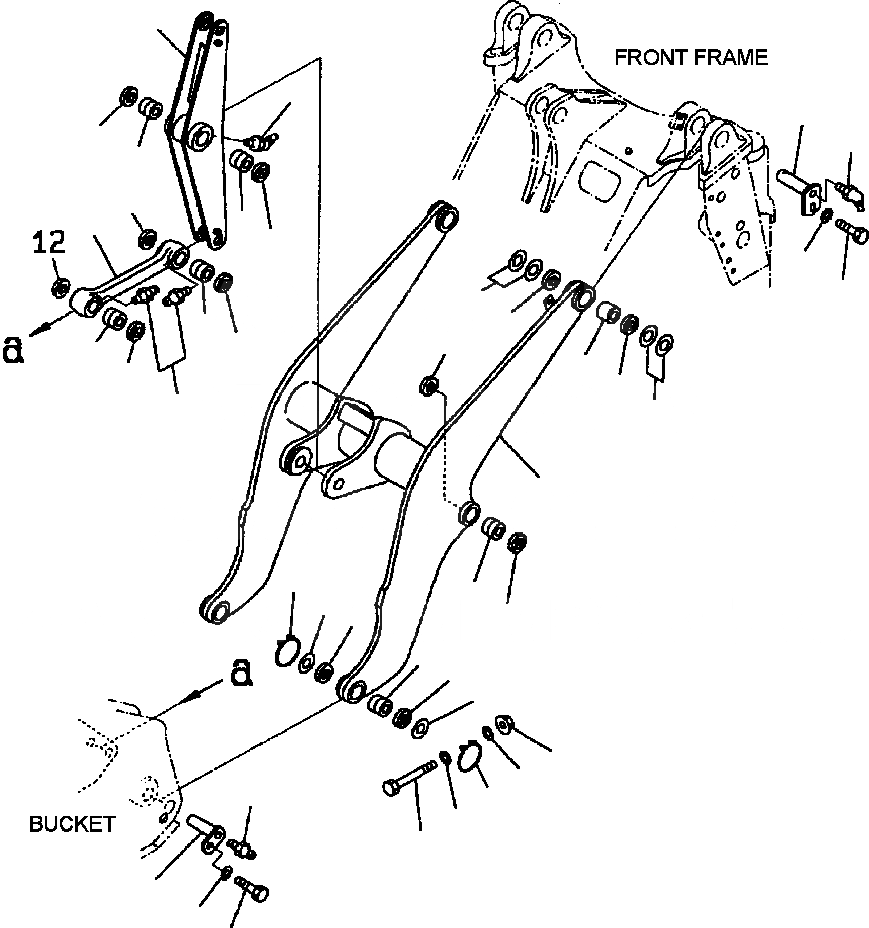 FRONT FRAME

12

a

a

BUCKET