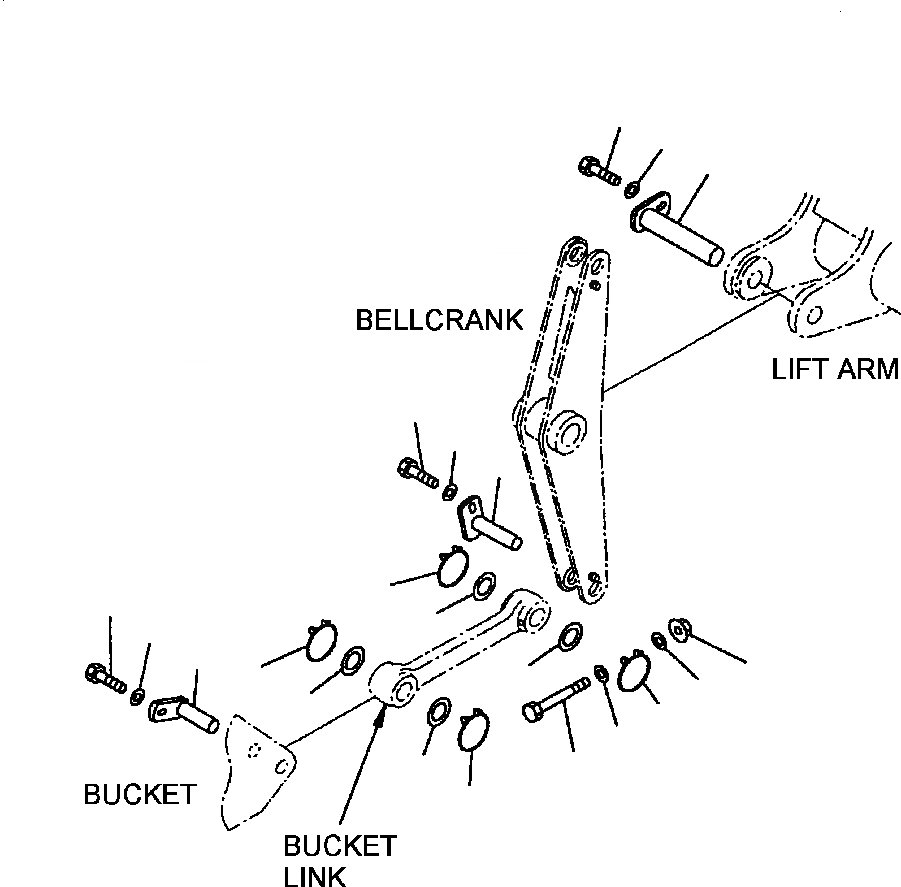 BELLCRANK

LIFT ARM

BUCKET

BUCKET LINK