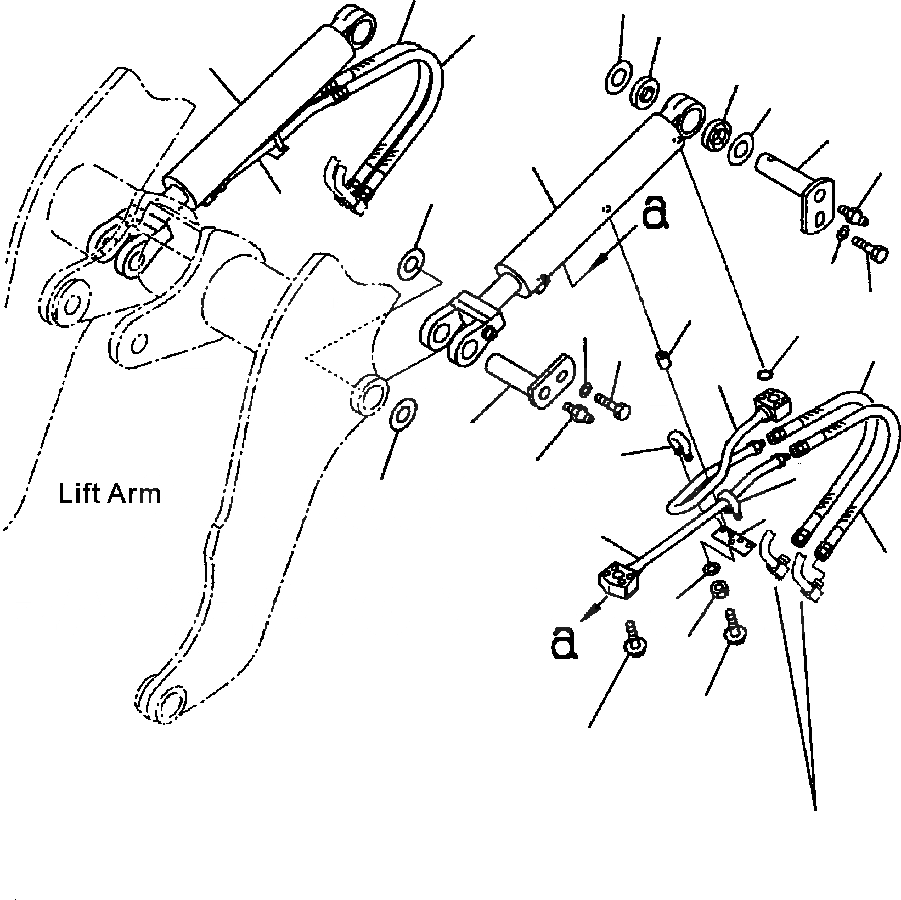 a

Lift Arm

a