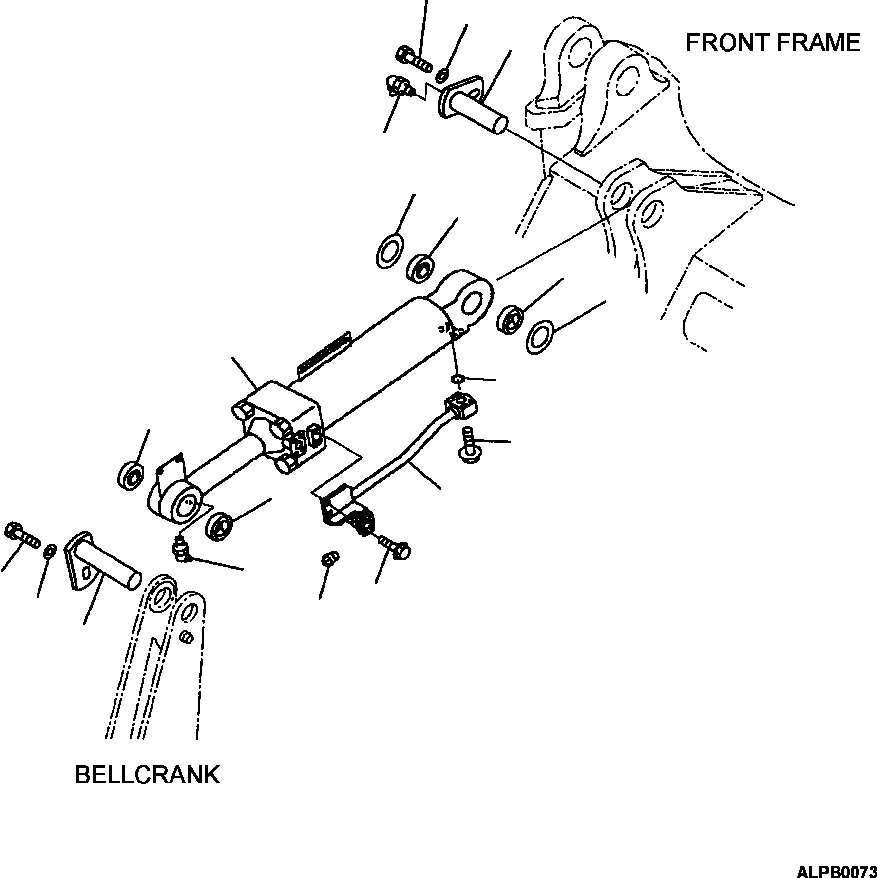 FRONT FRAME

BELLCRANK

ALPB0073