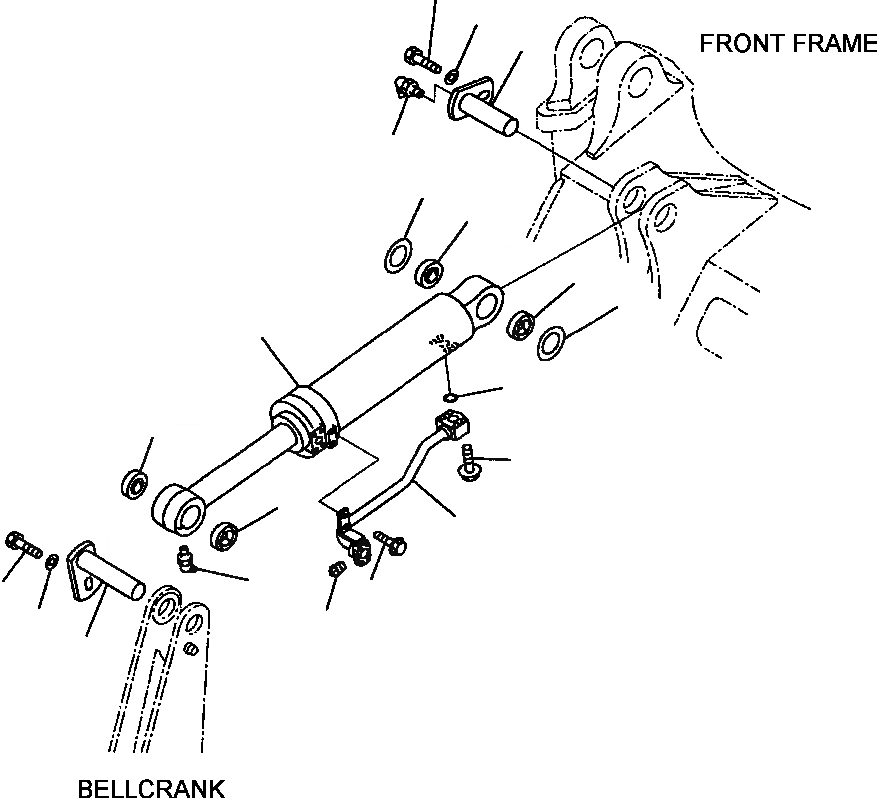 FRONT FRAME

BELLCRANK