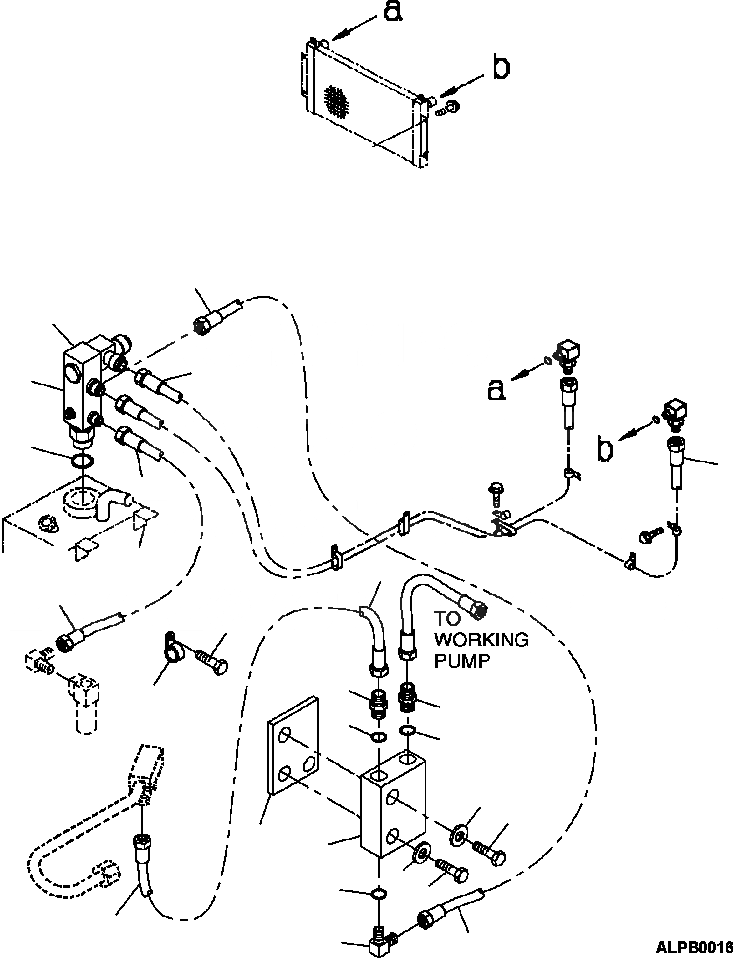 a
b
a
b
TO WORKING PUMP
ALPB0016