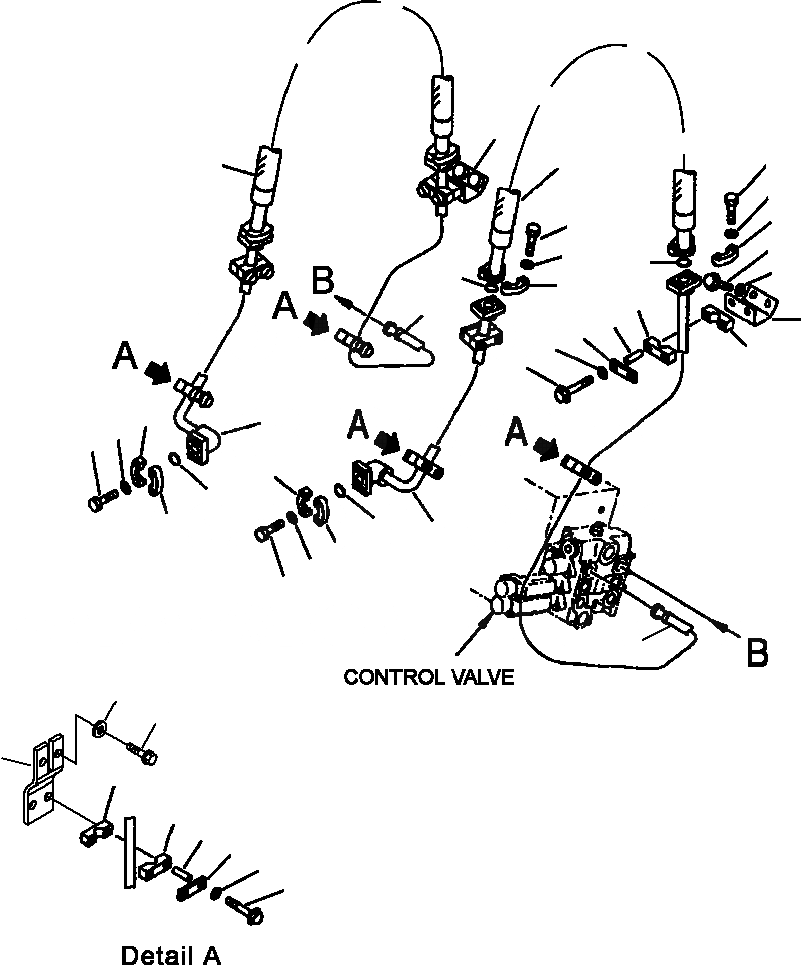 B
A
A
A
A
B
CONTROL VALVE
Detail A